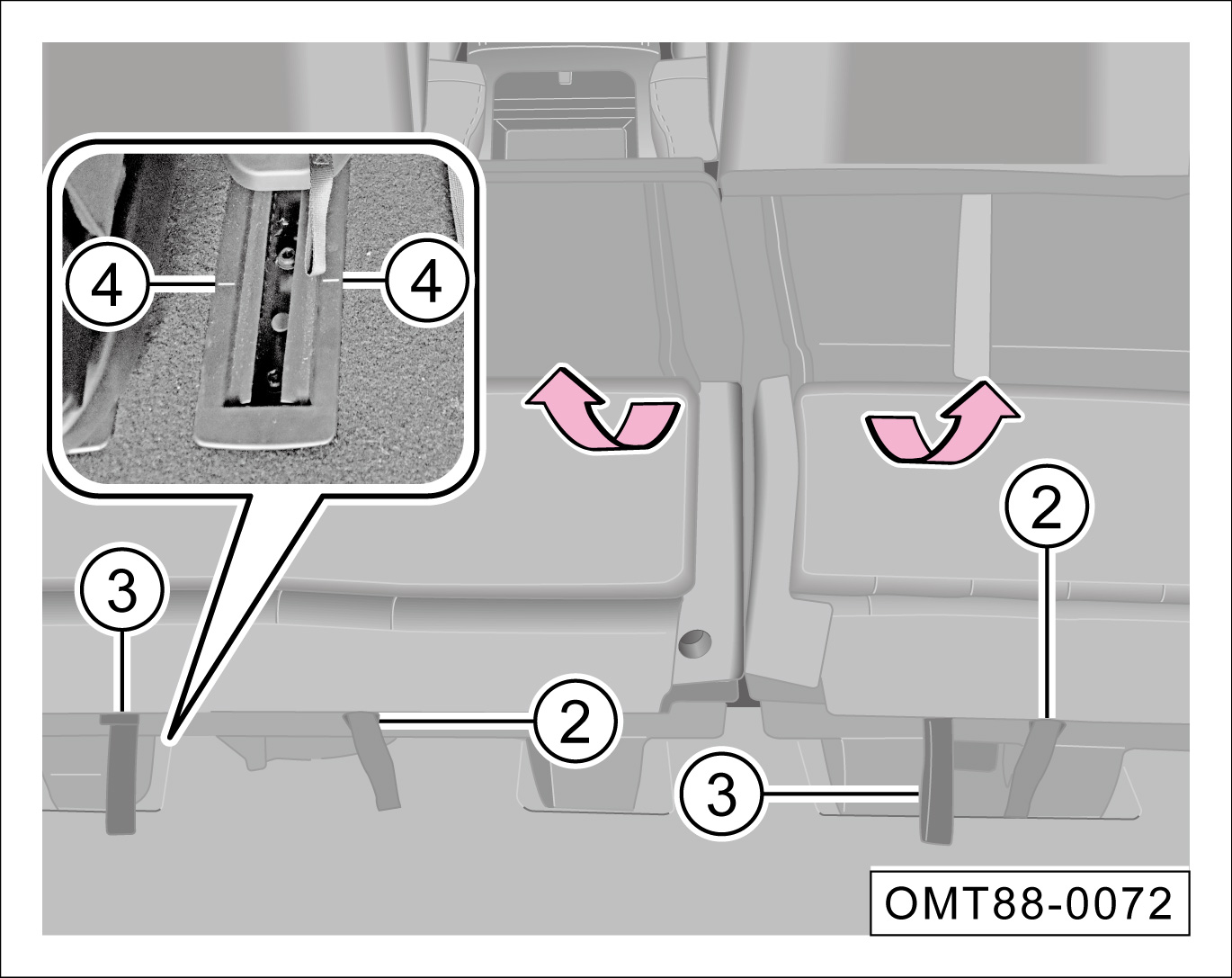 4
4
2
3
2
3
OMT88-0072