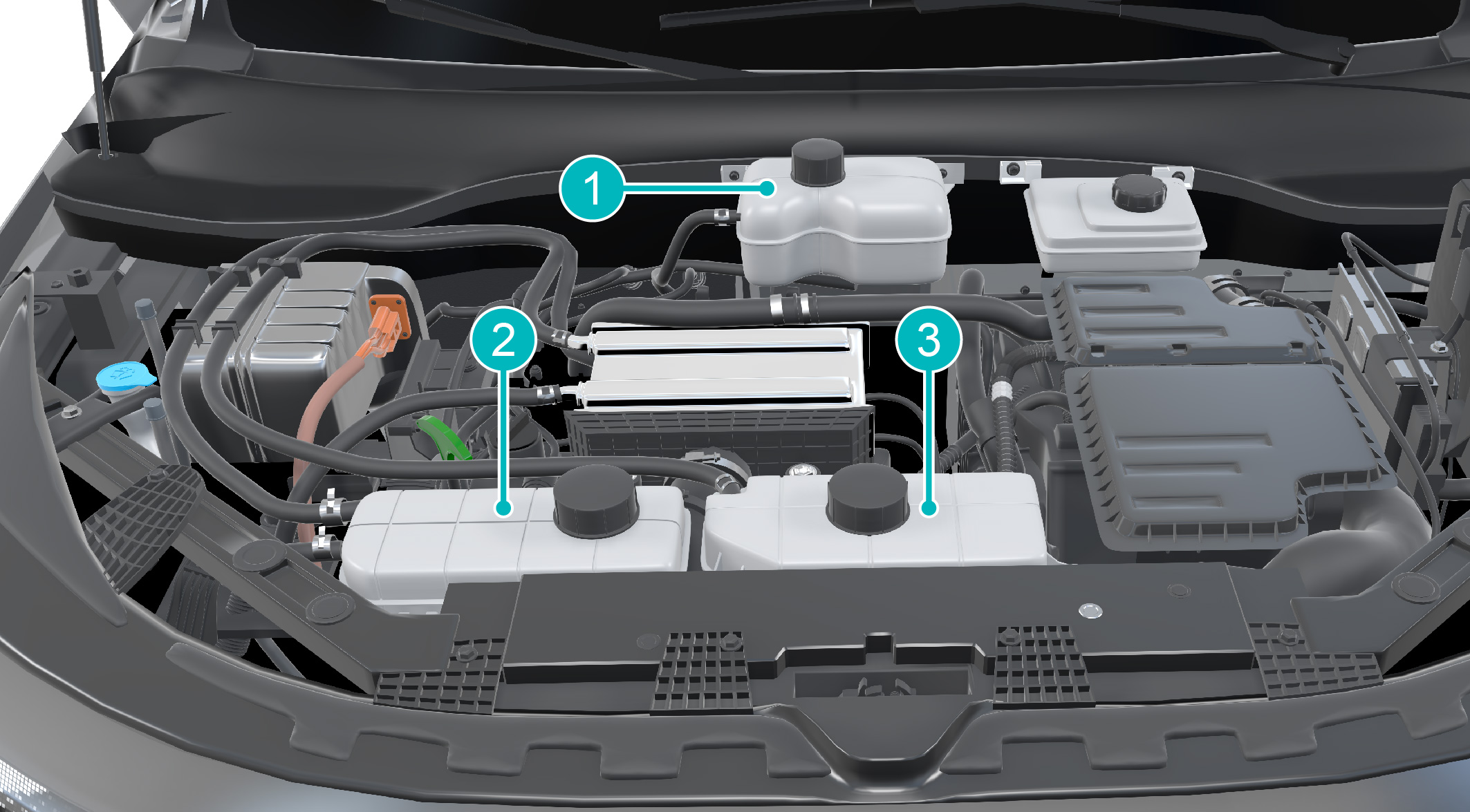 1
2
3