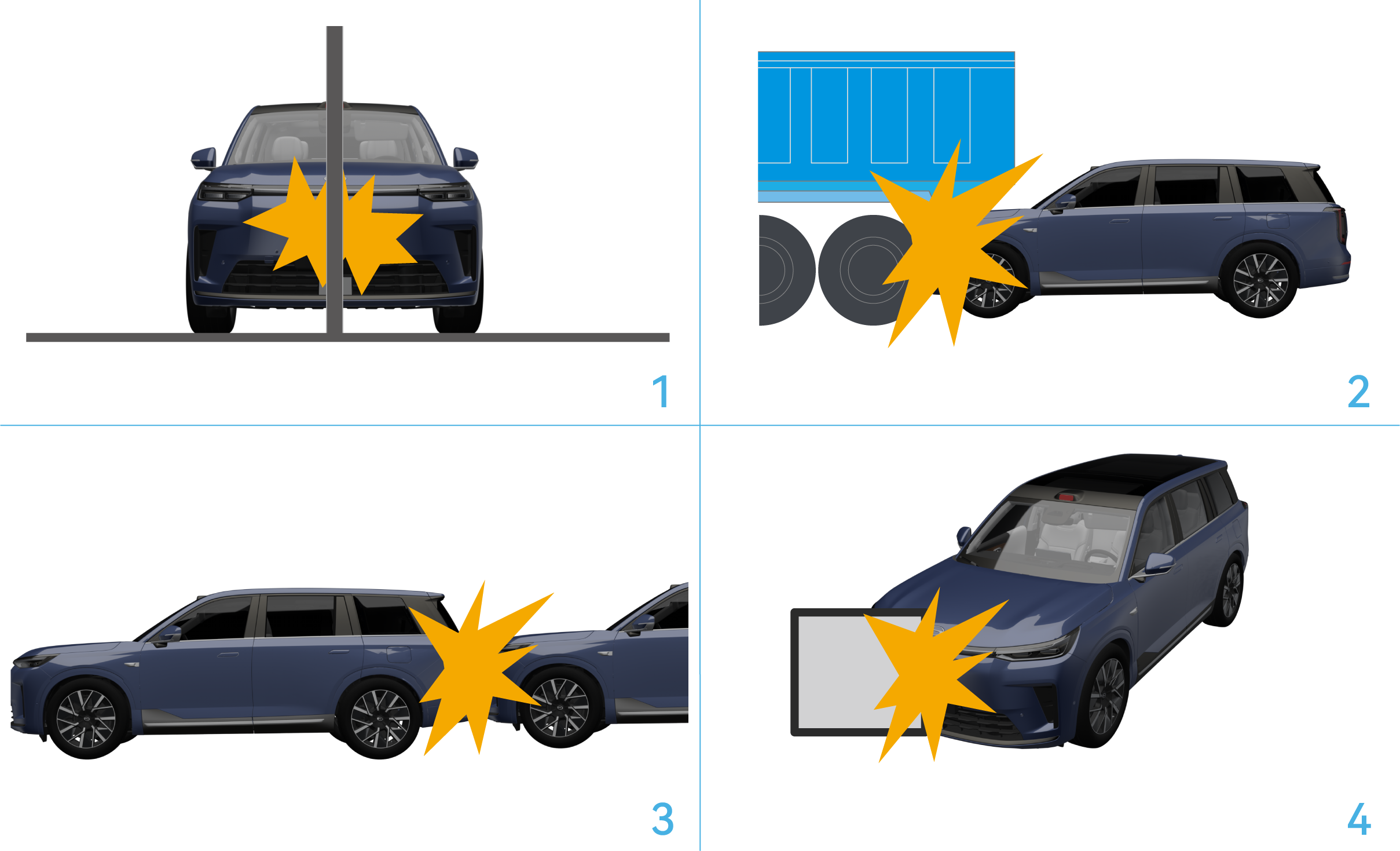 1

2

3

4