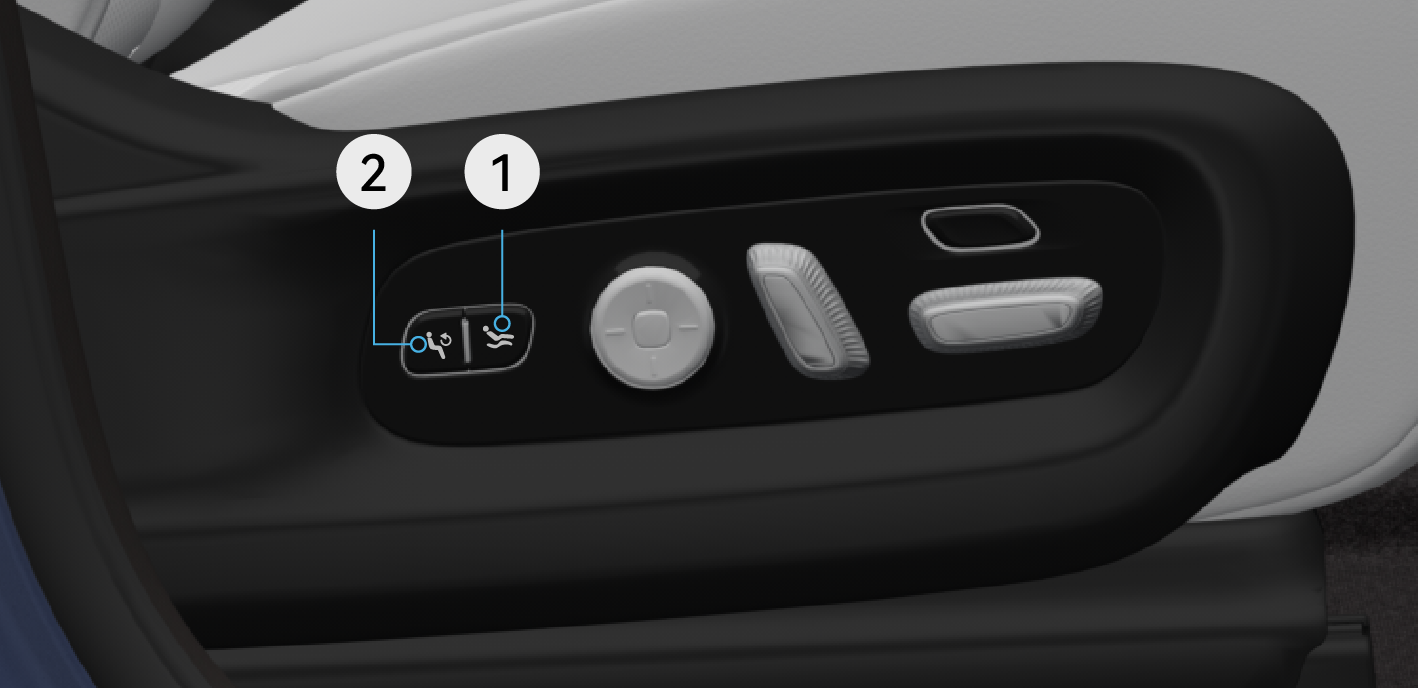 2
1