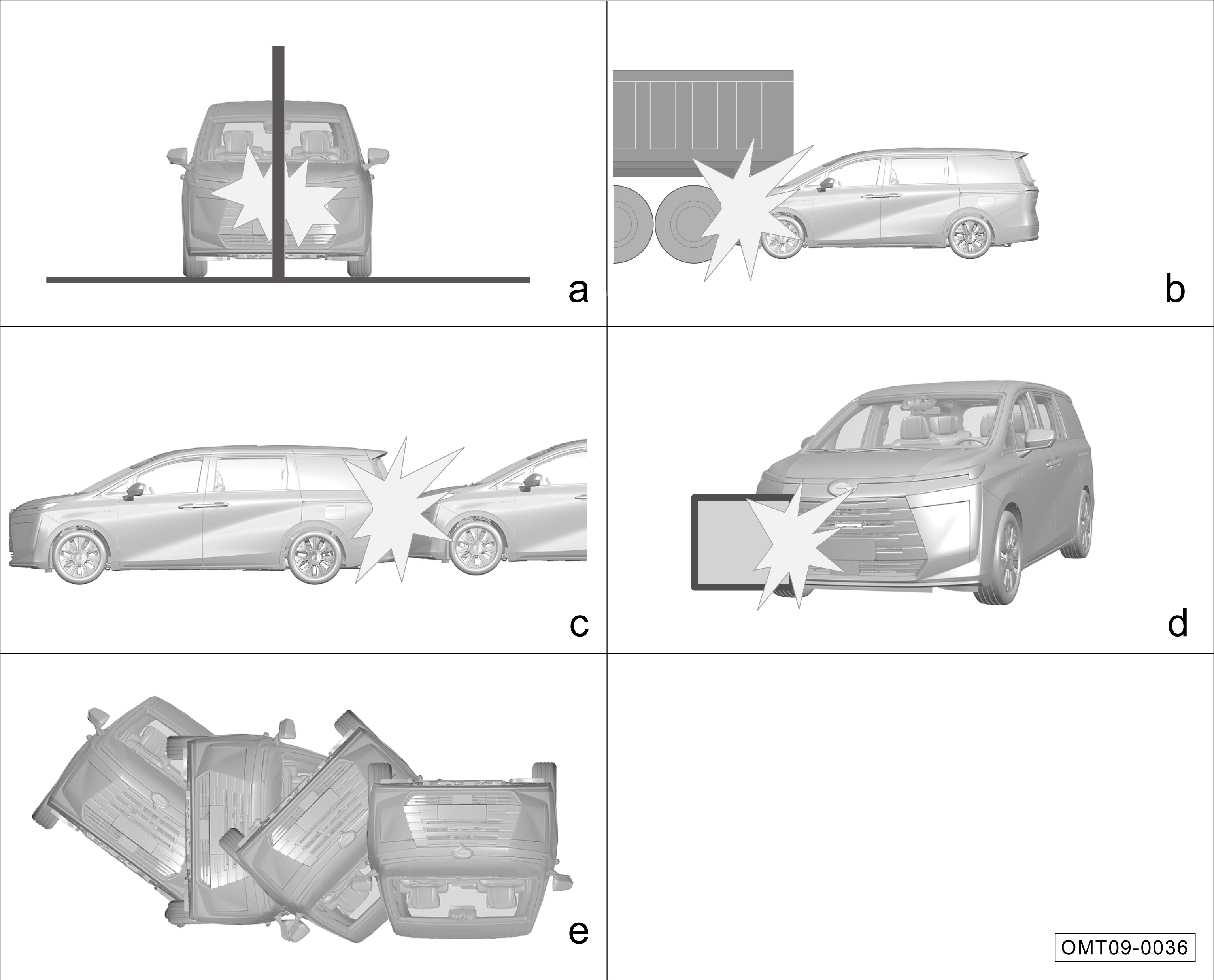 a

b

c

d

e

OMT09-0036