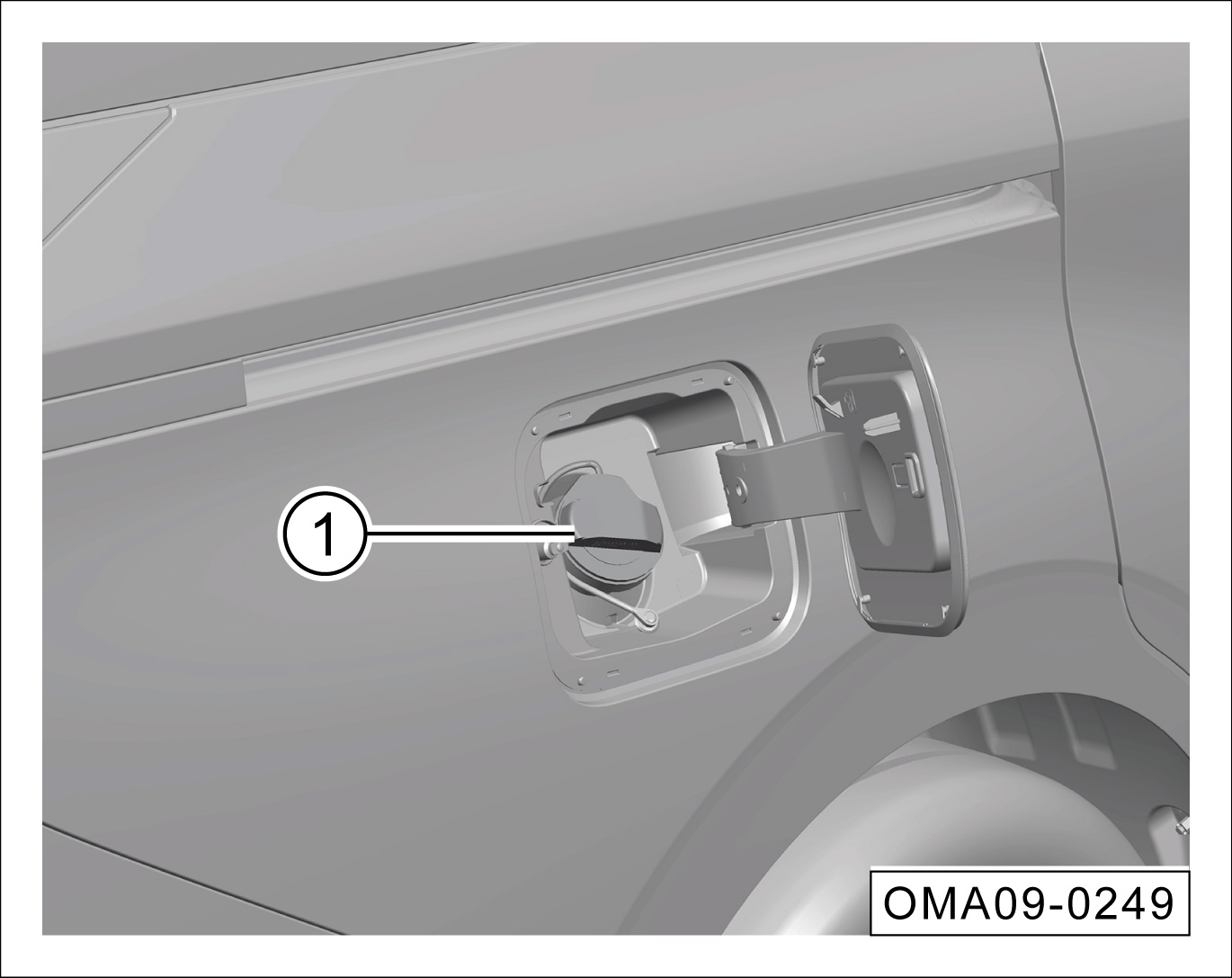 1

OMA09-0249