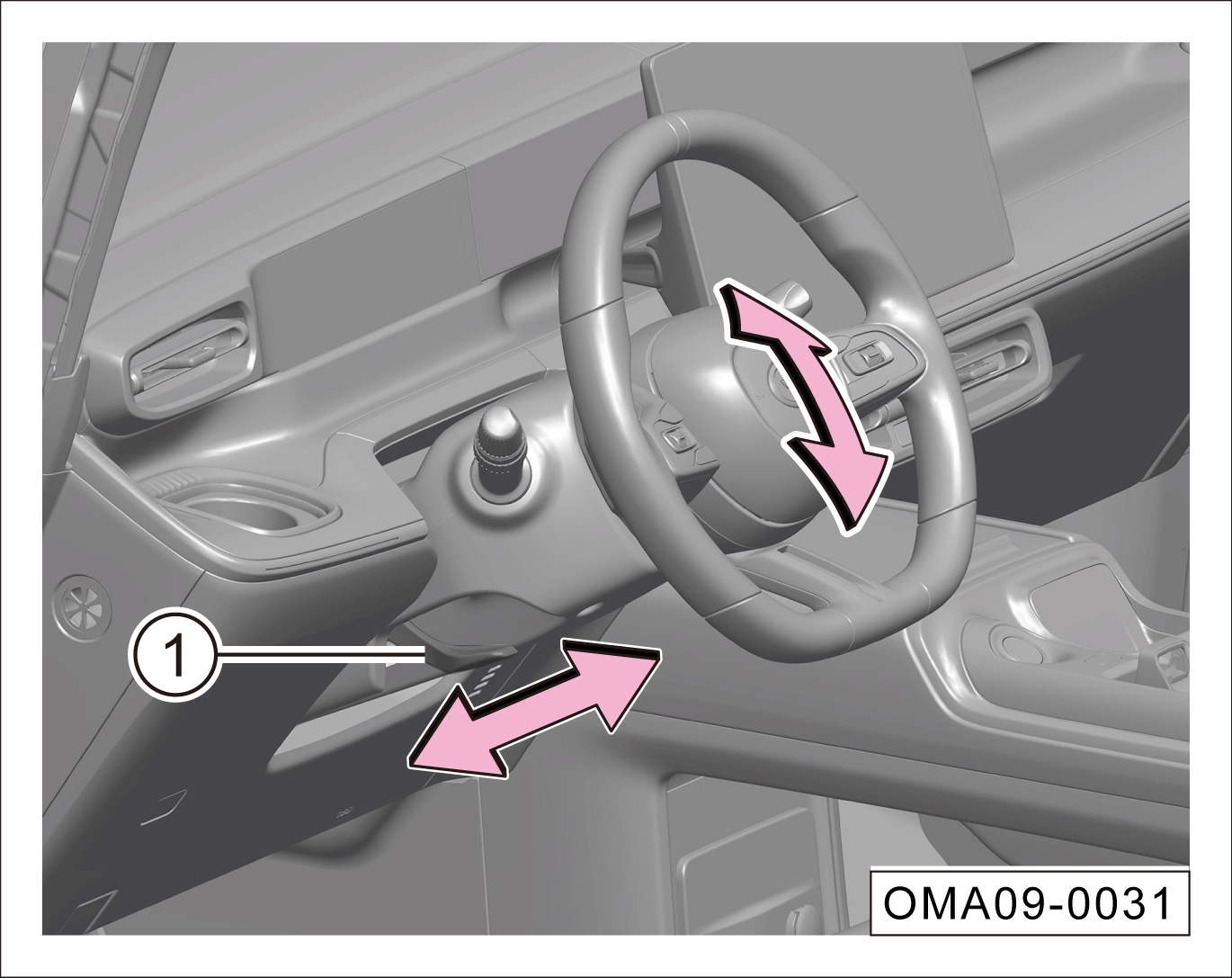 1

OMA09-0031