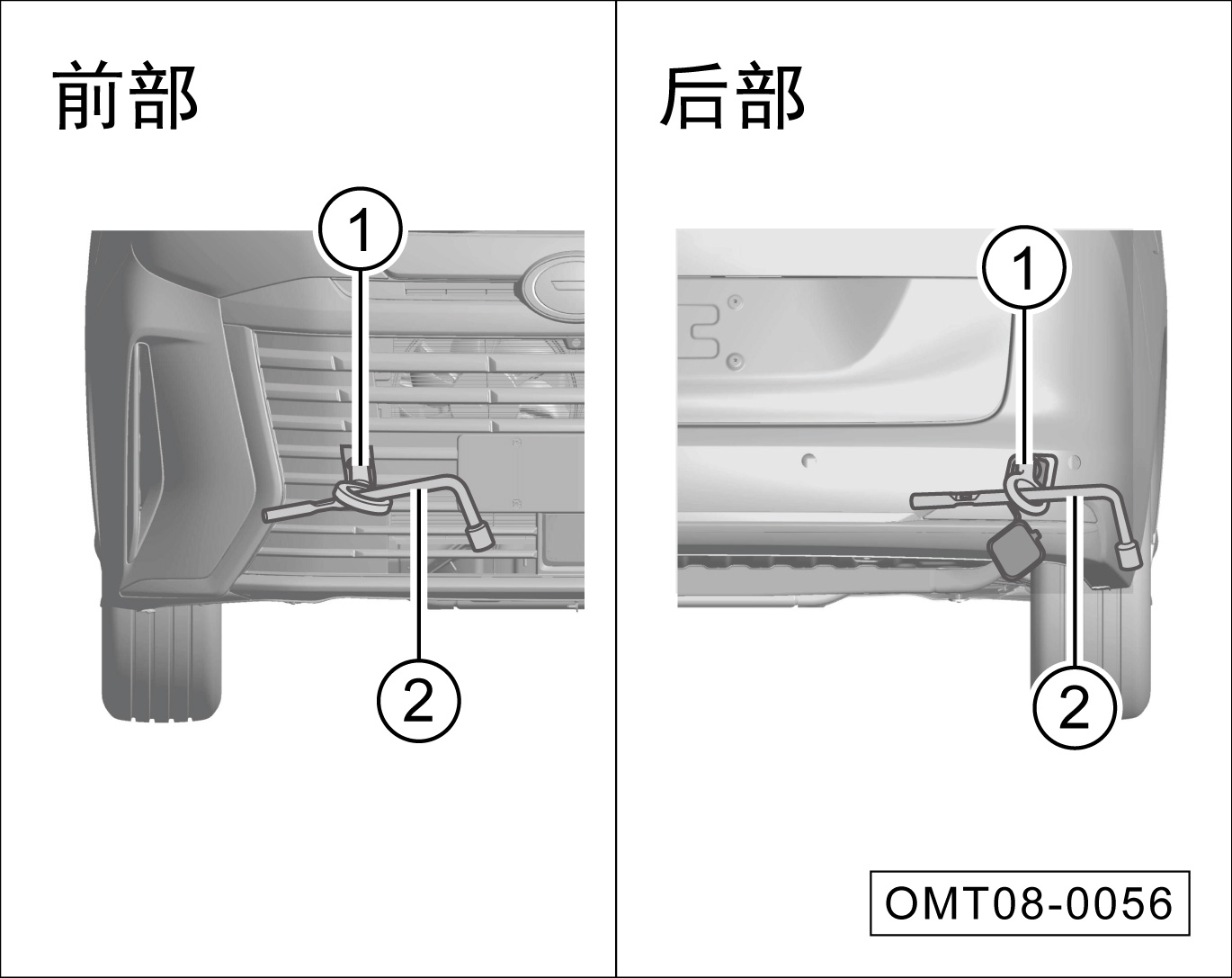 前部

1

2

后部

1

2

OMT08-0056