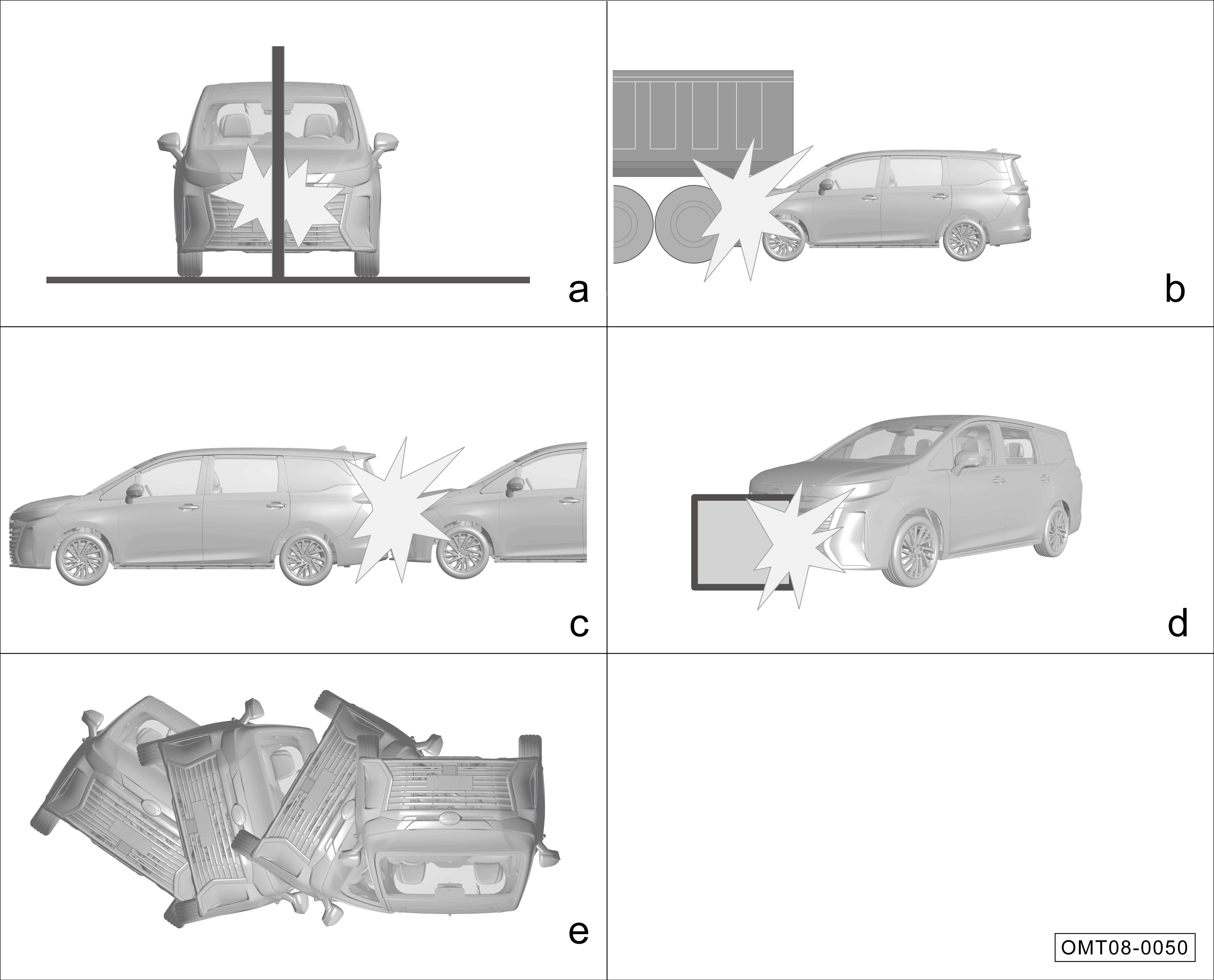 a

b

c

d

e

OMT08-0050