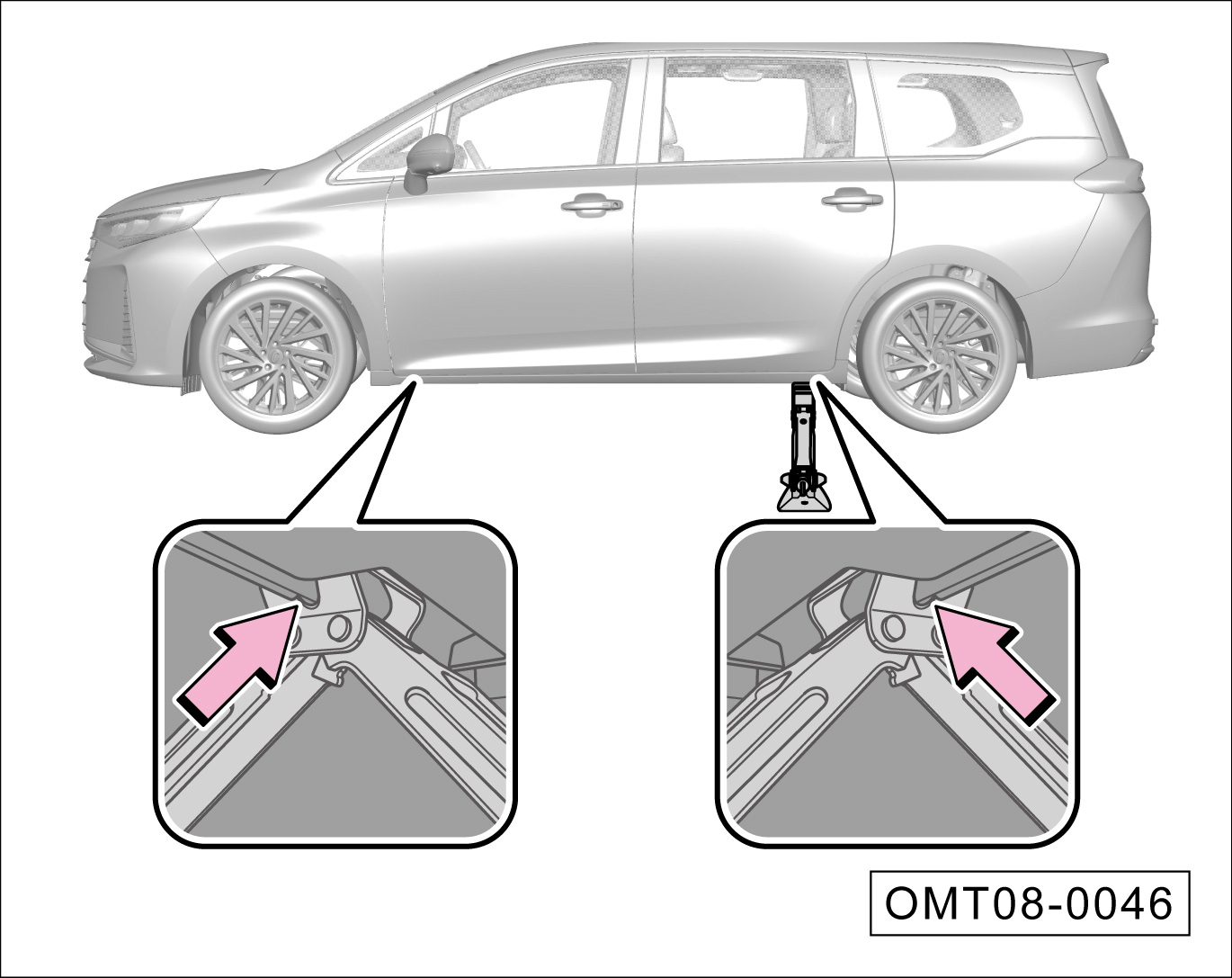 OMT08-0046