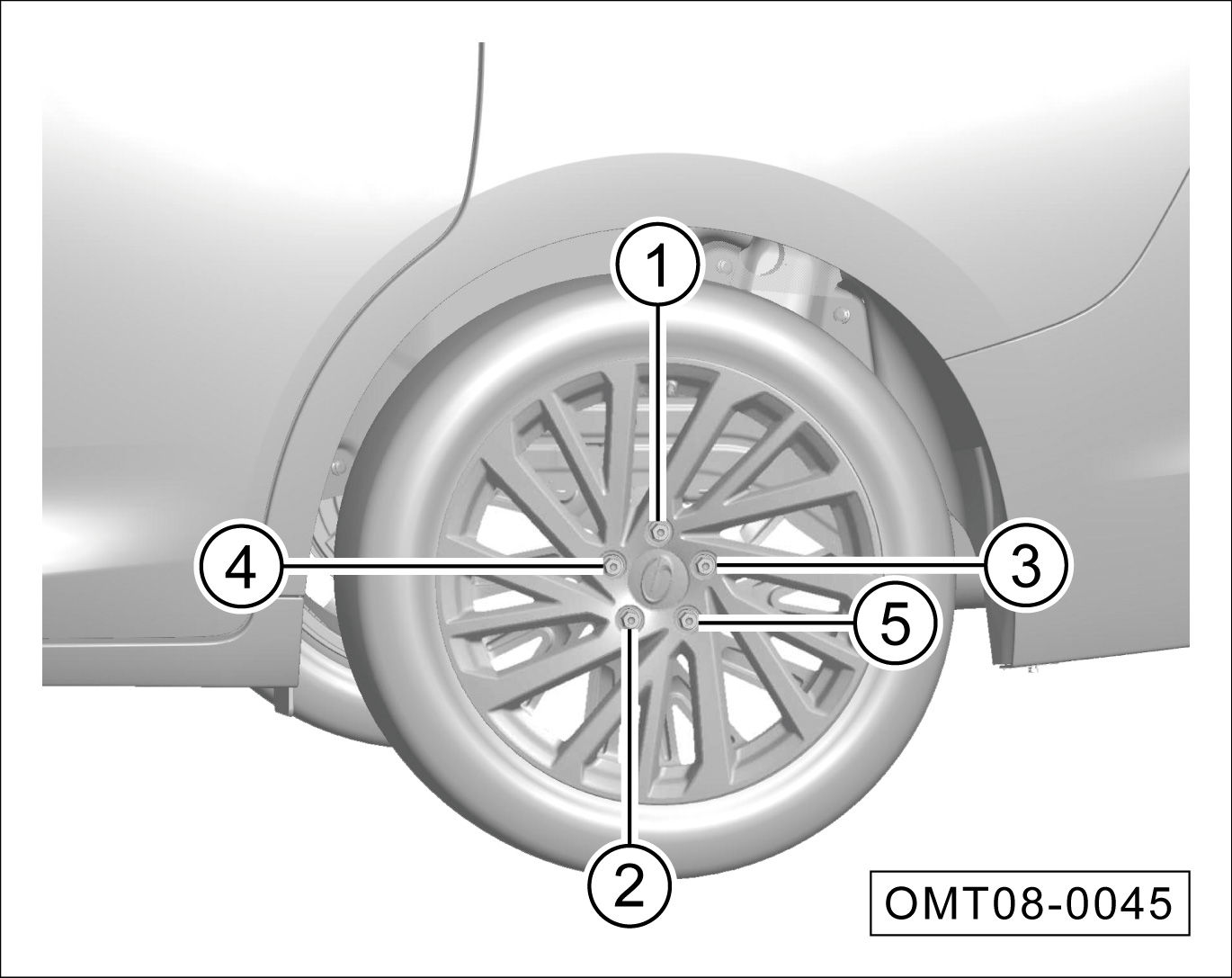 1
4
3
5
2
OMT08-0045