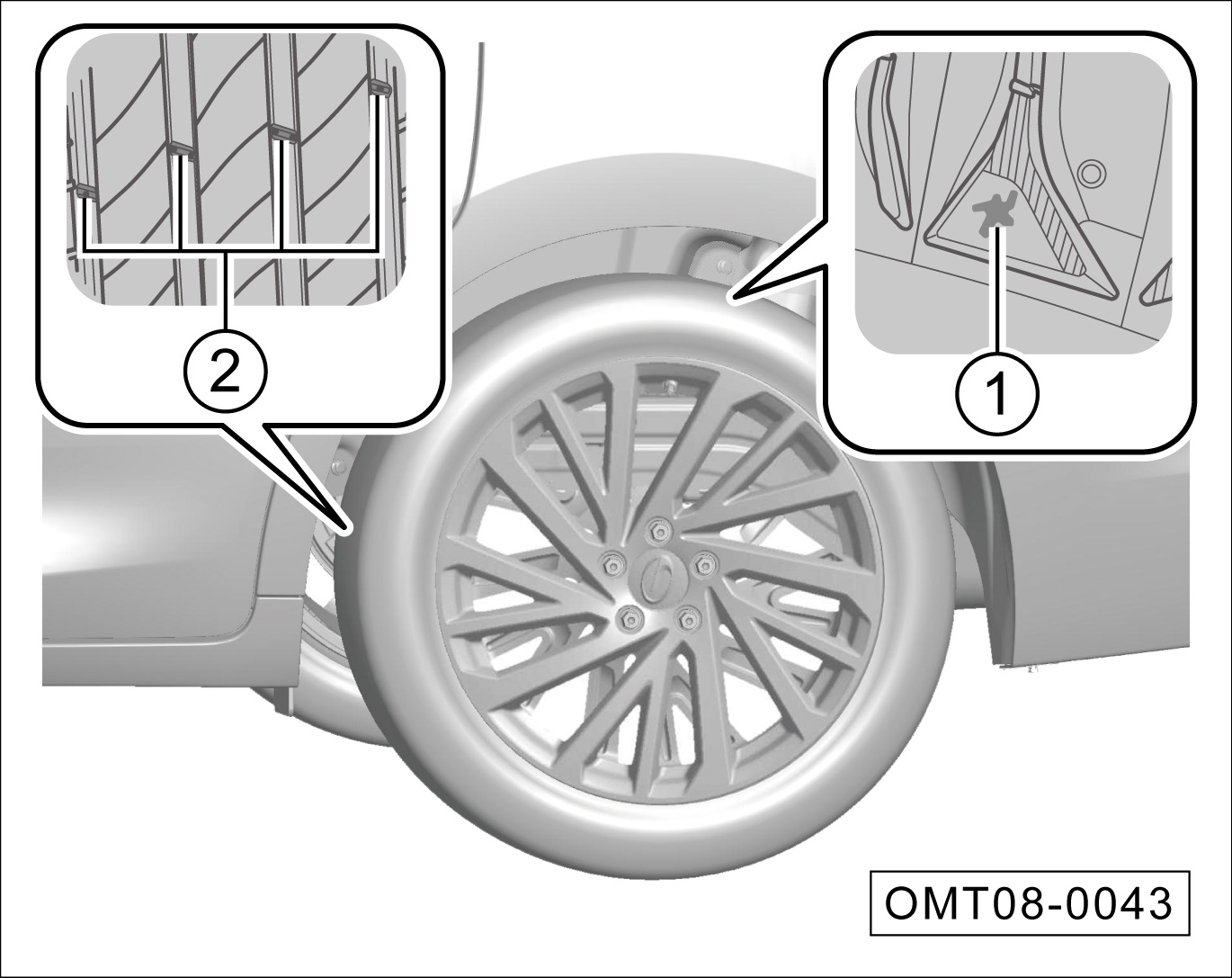 2

1

OMT08-0043