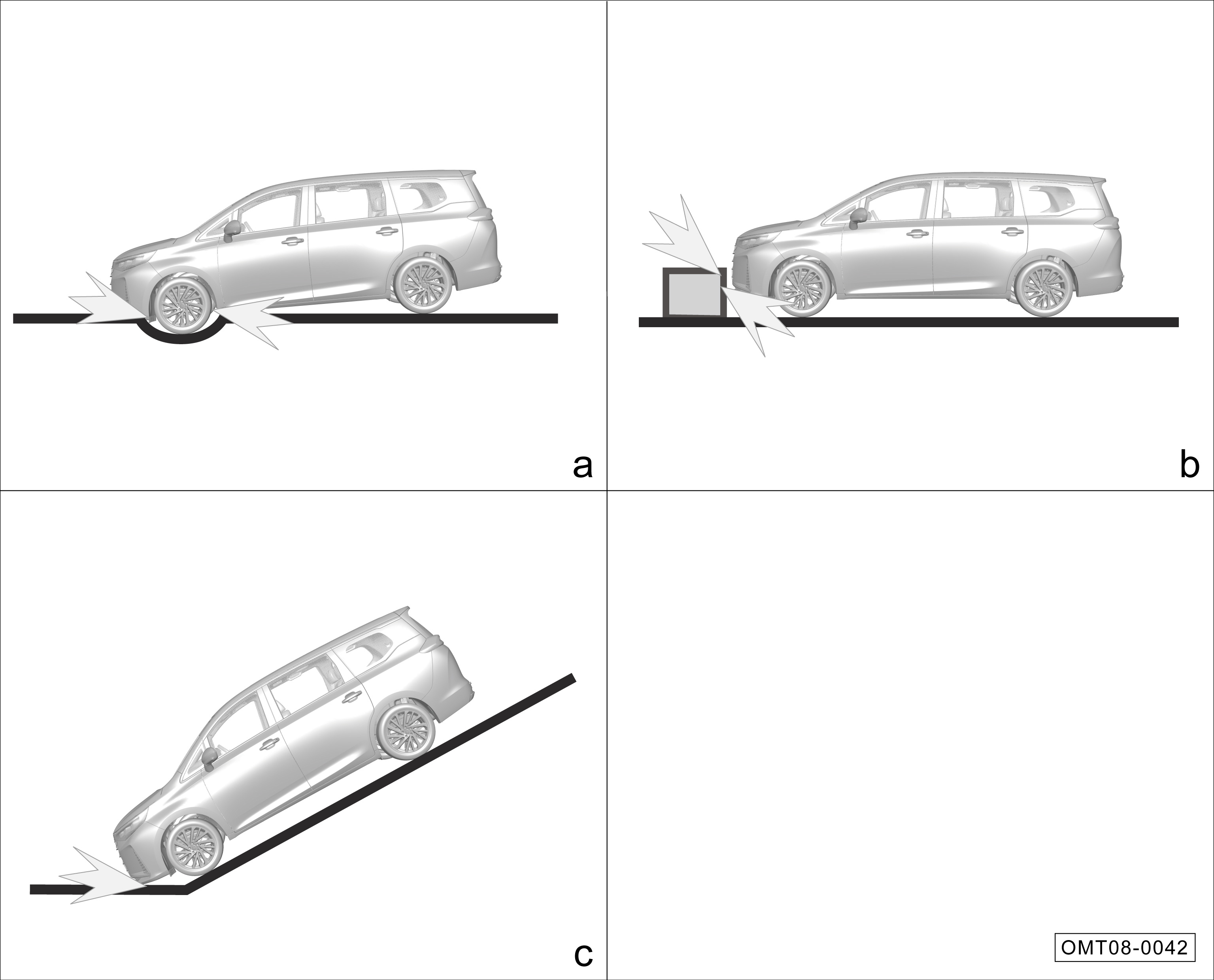 a

b

c

OMT08-0042