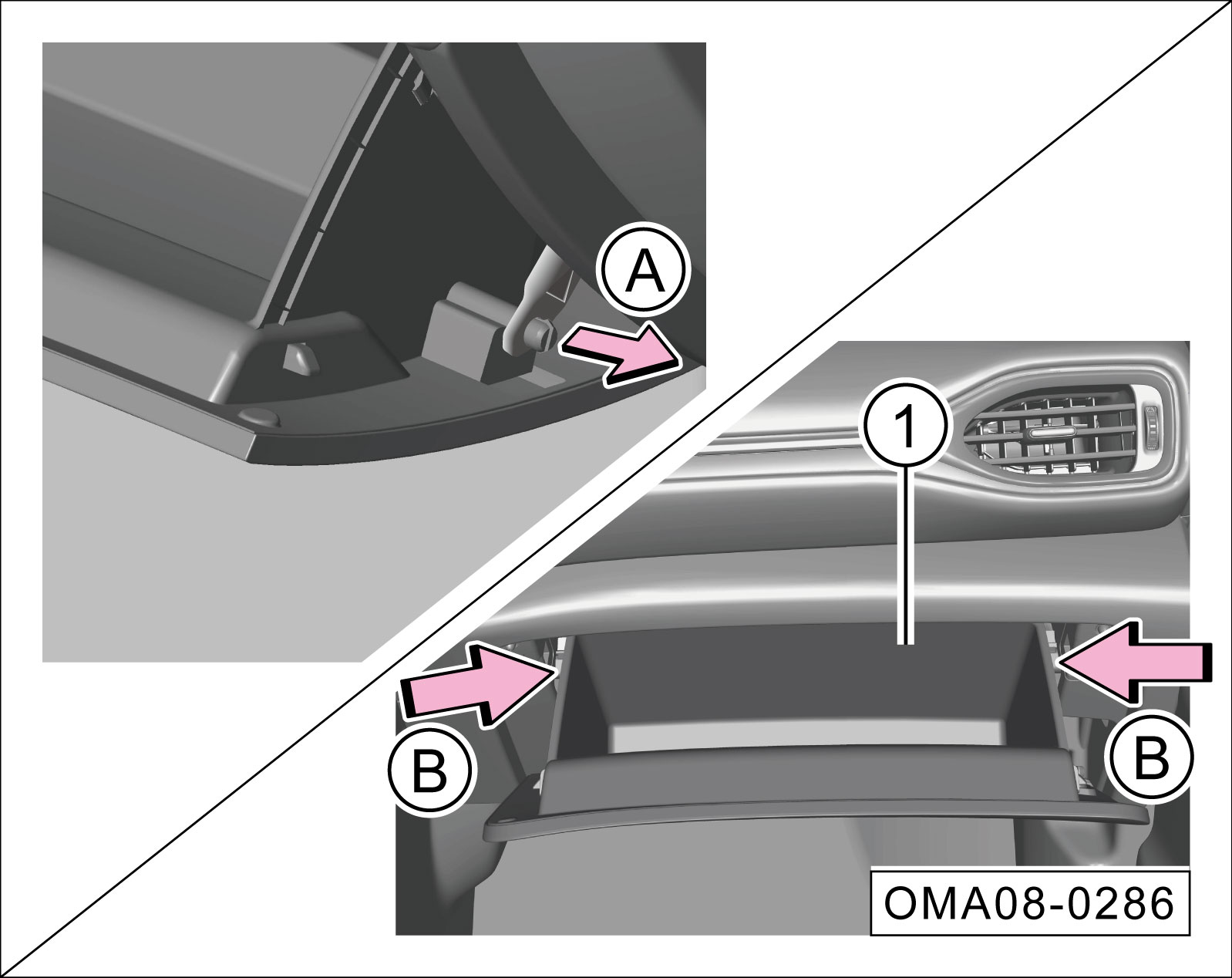 A

1

B

B

OMA08-0286