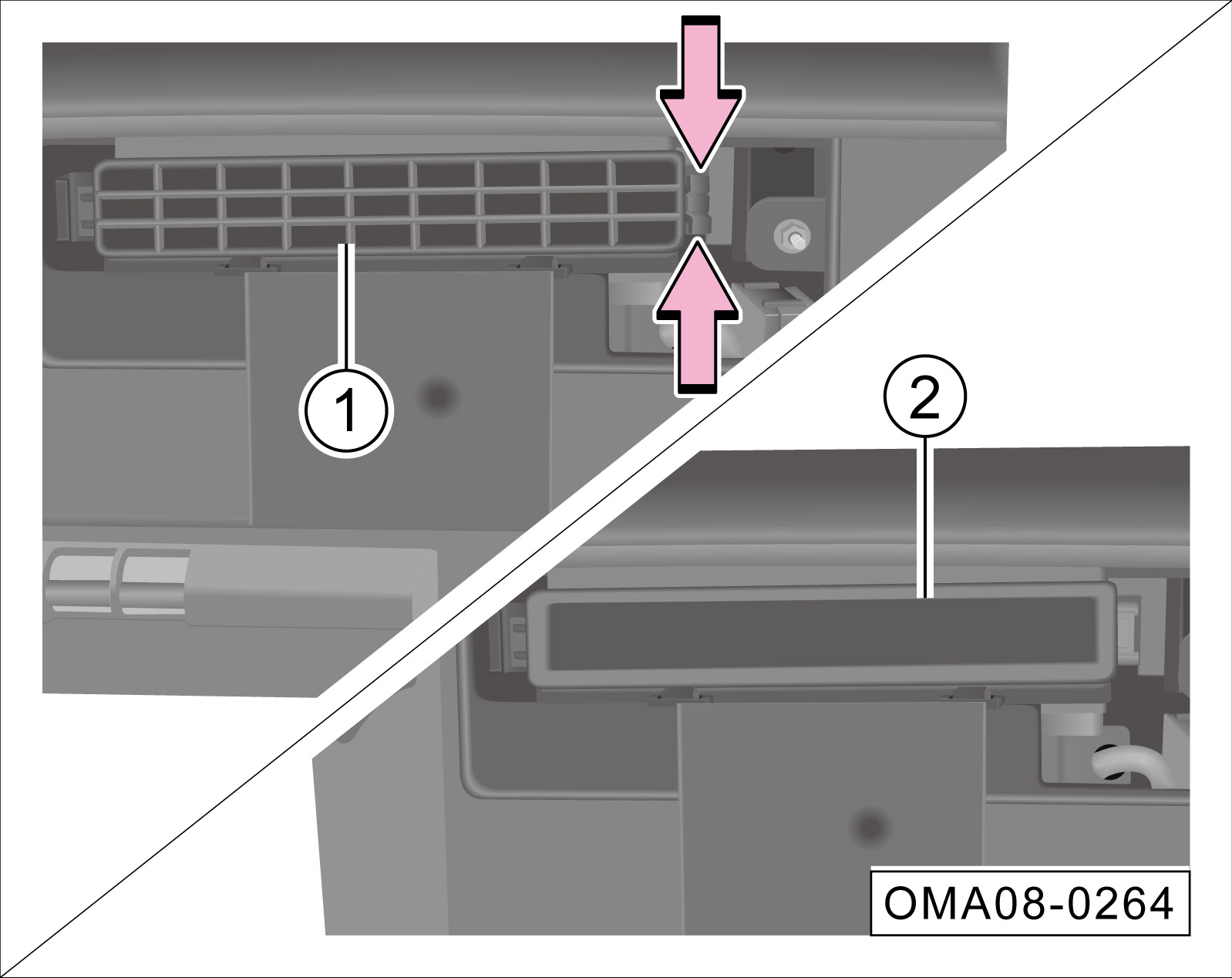 1

2

OMA08-0264