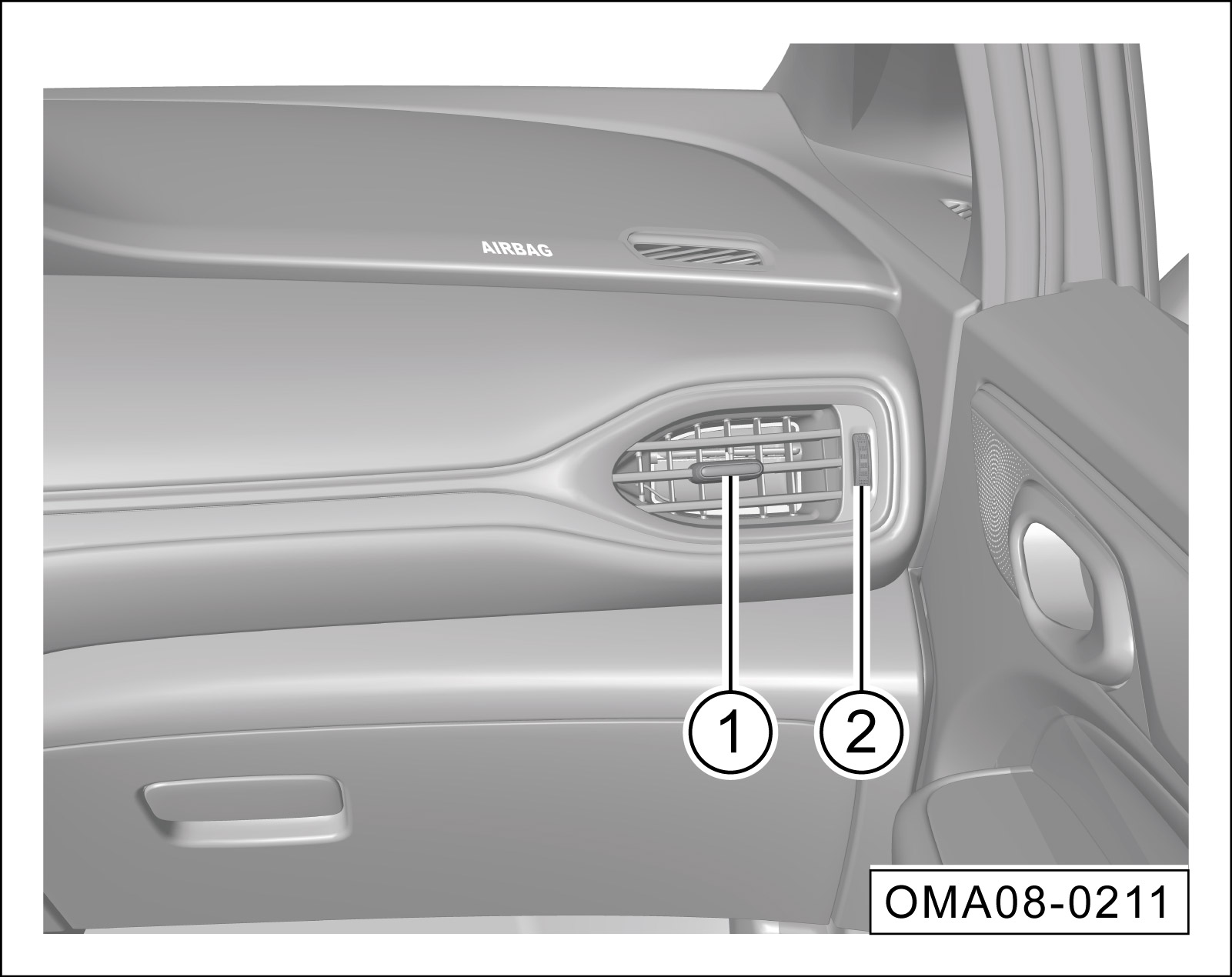 AIRBAG

1

2

OMA08-0211