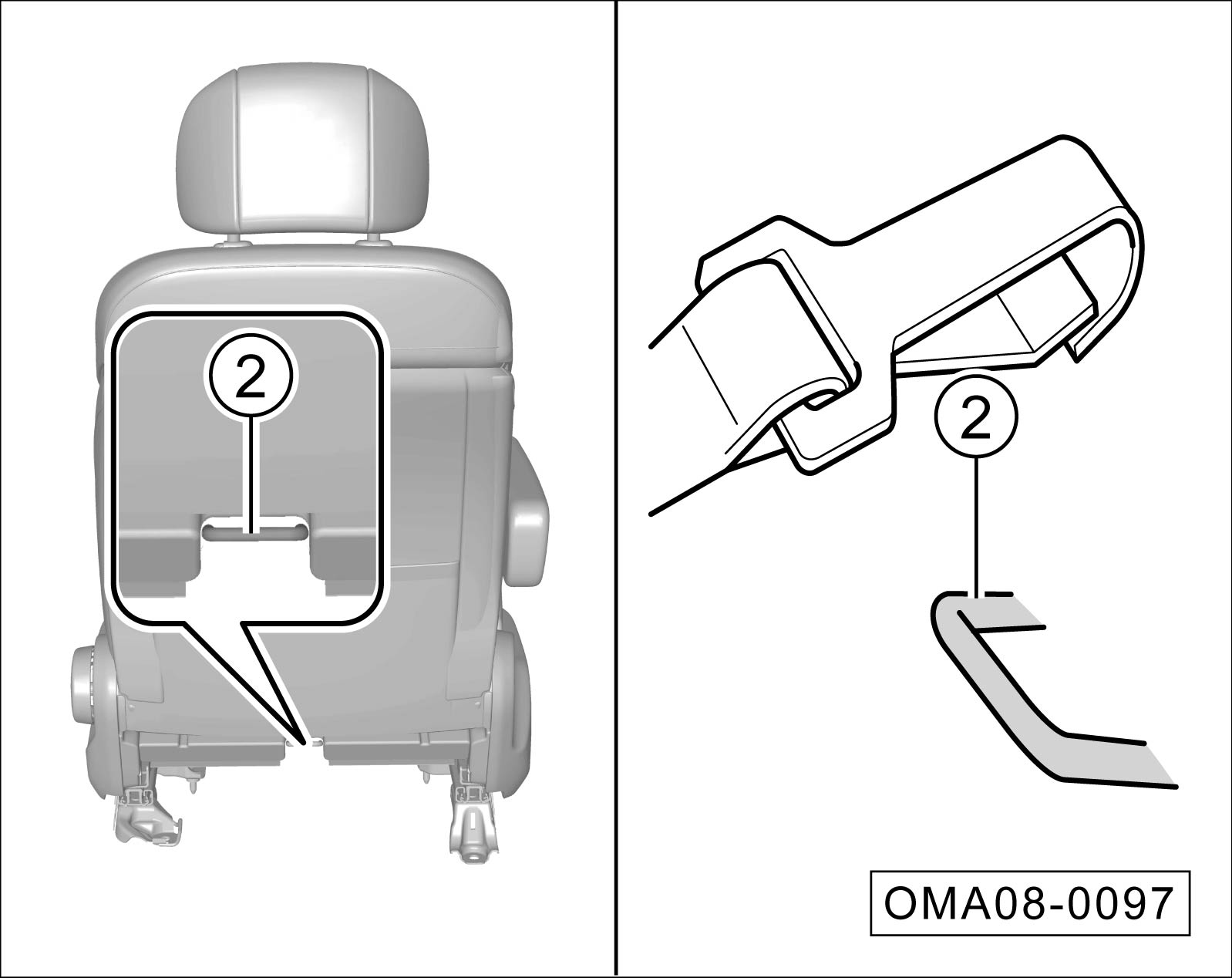 2

2

OMA08-0097