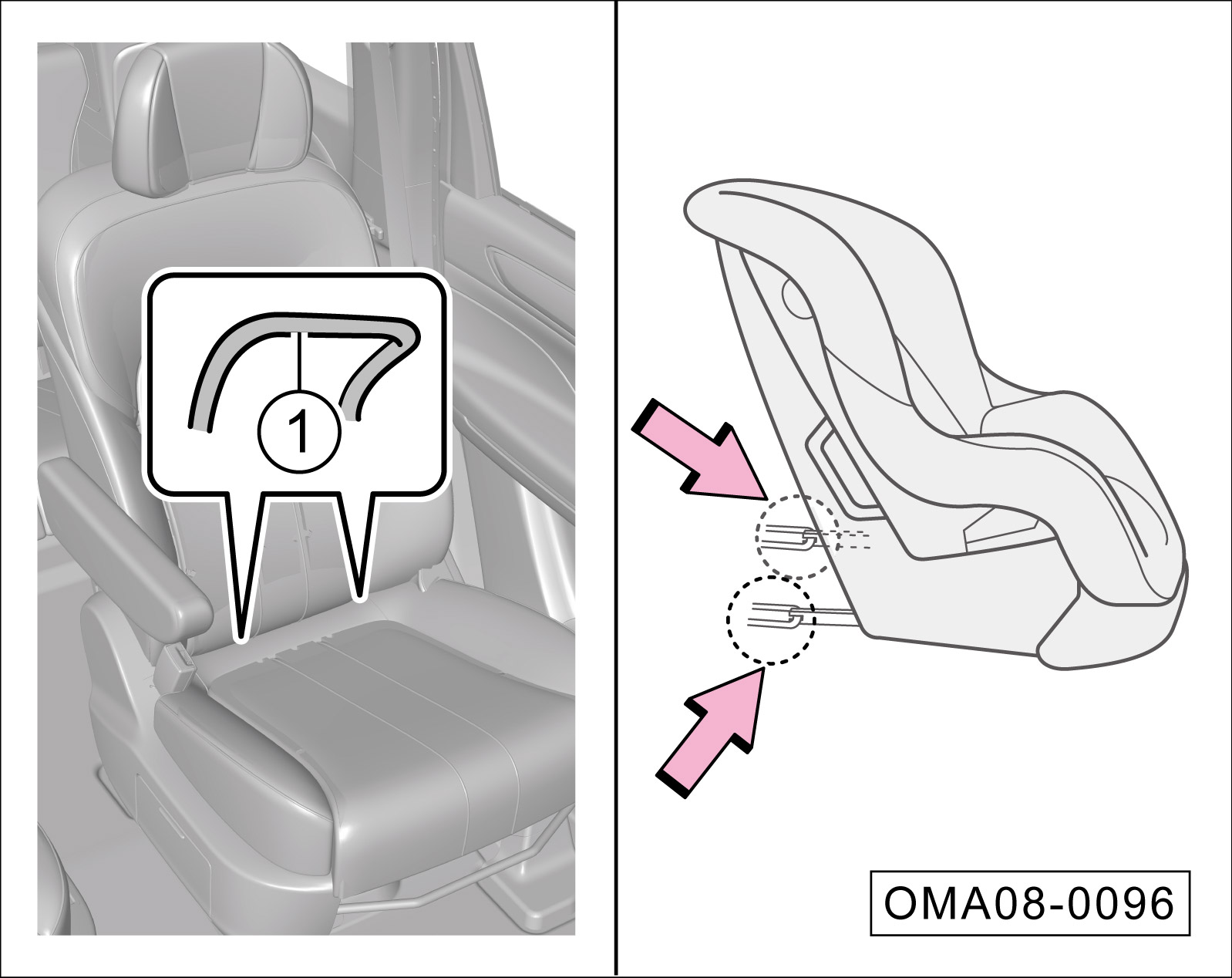 1

OMA08-0096