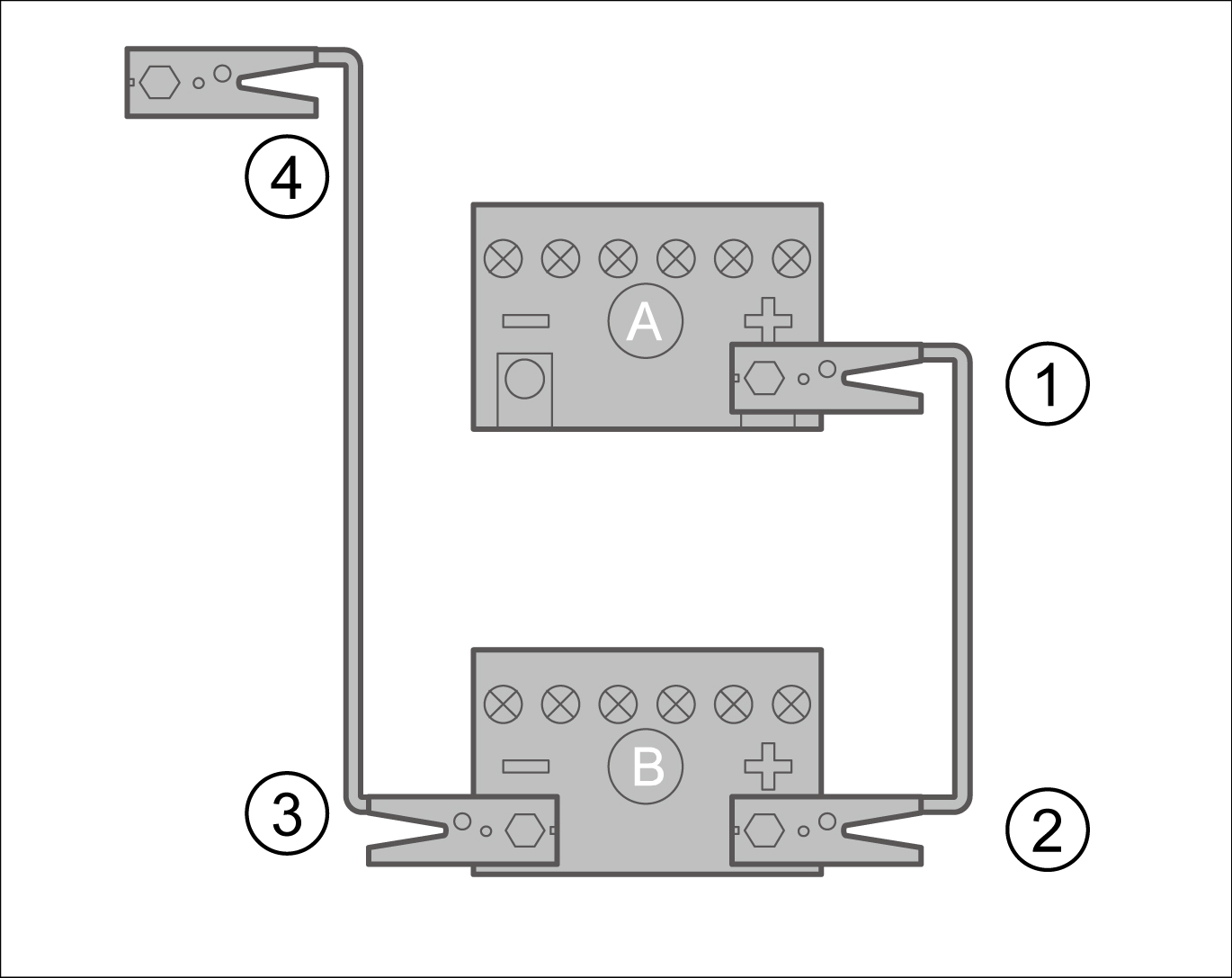 4

A

1

B

3

2