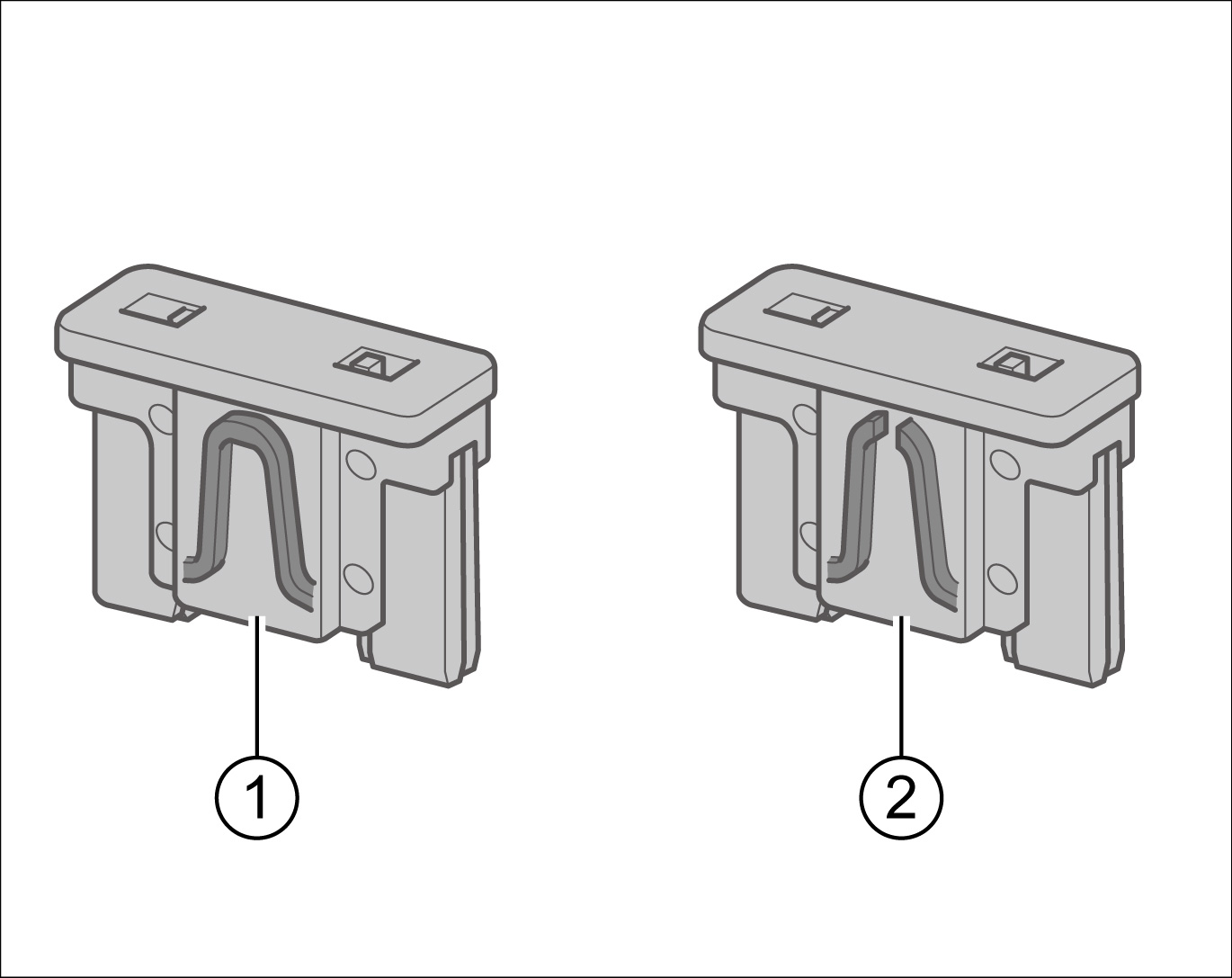 1
2