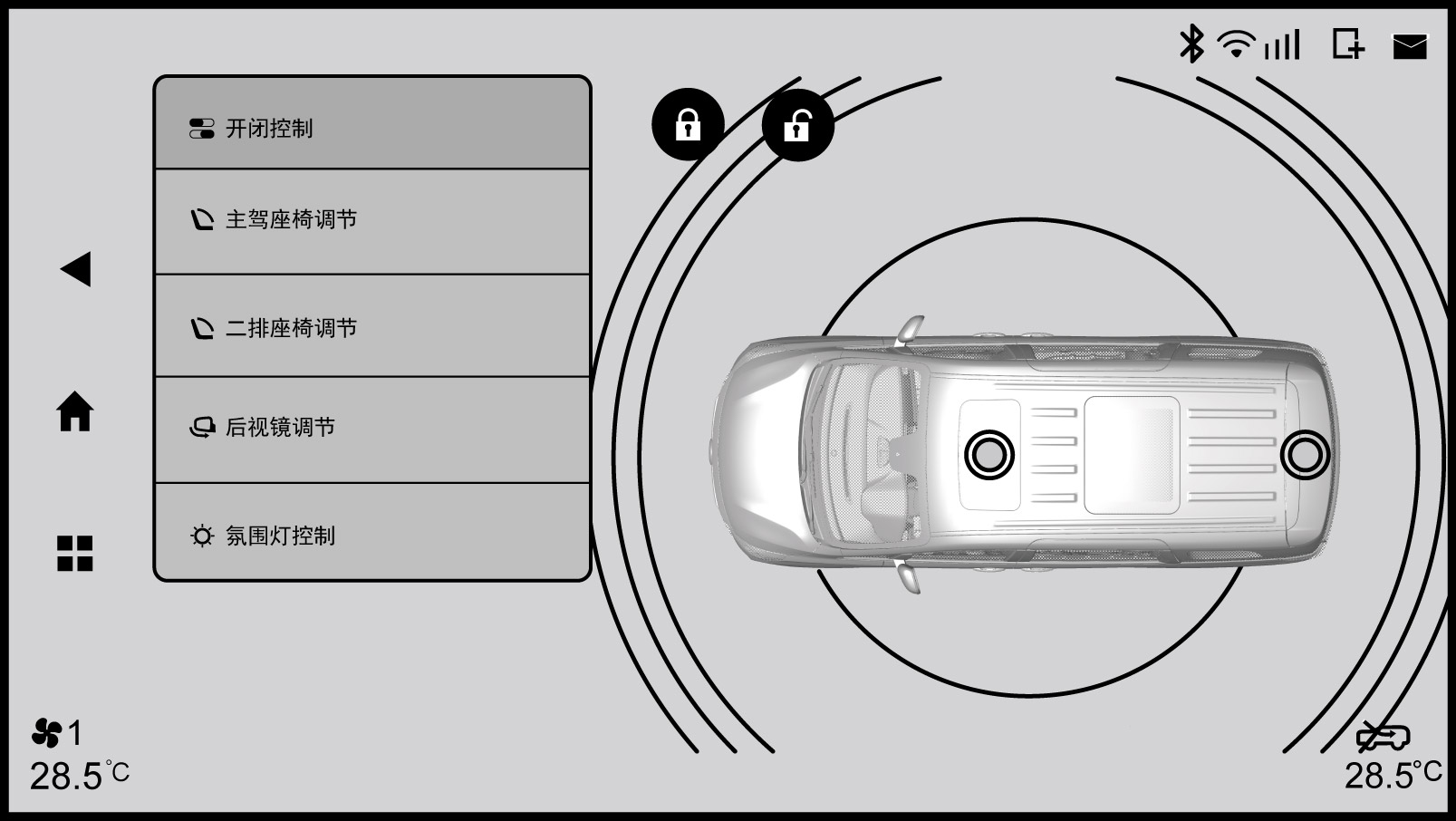 开闭控制

主驾座椅调节

二排座椅调节

后视镜调节

氛围灯控制

1
28.5℃

28.5℃