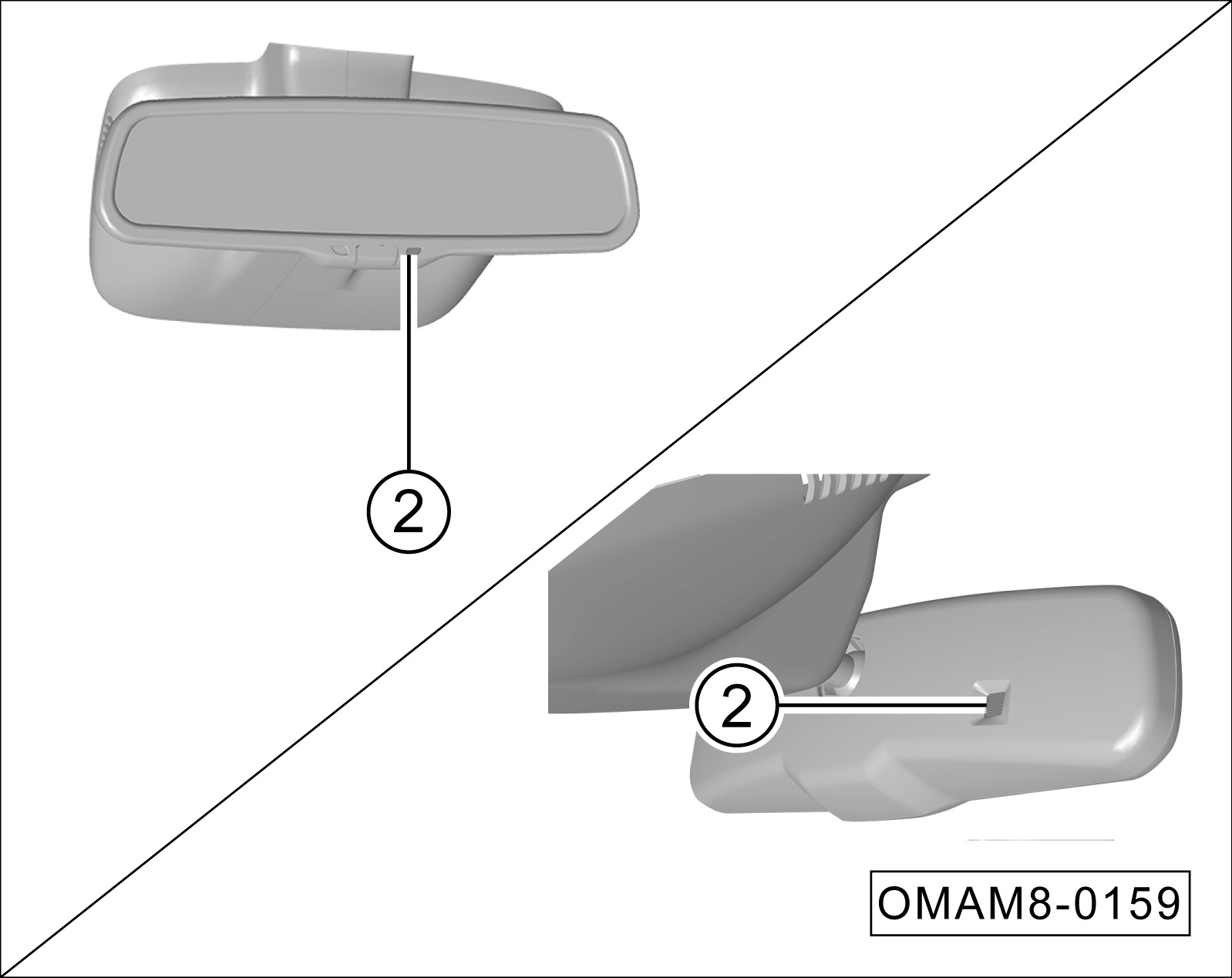 2

2

OMAM8-0159