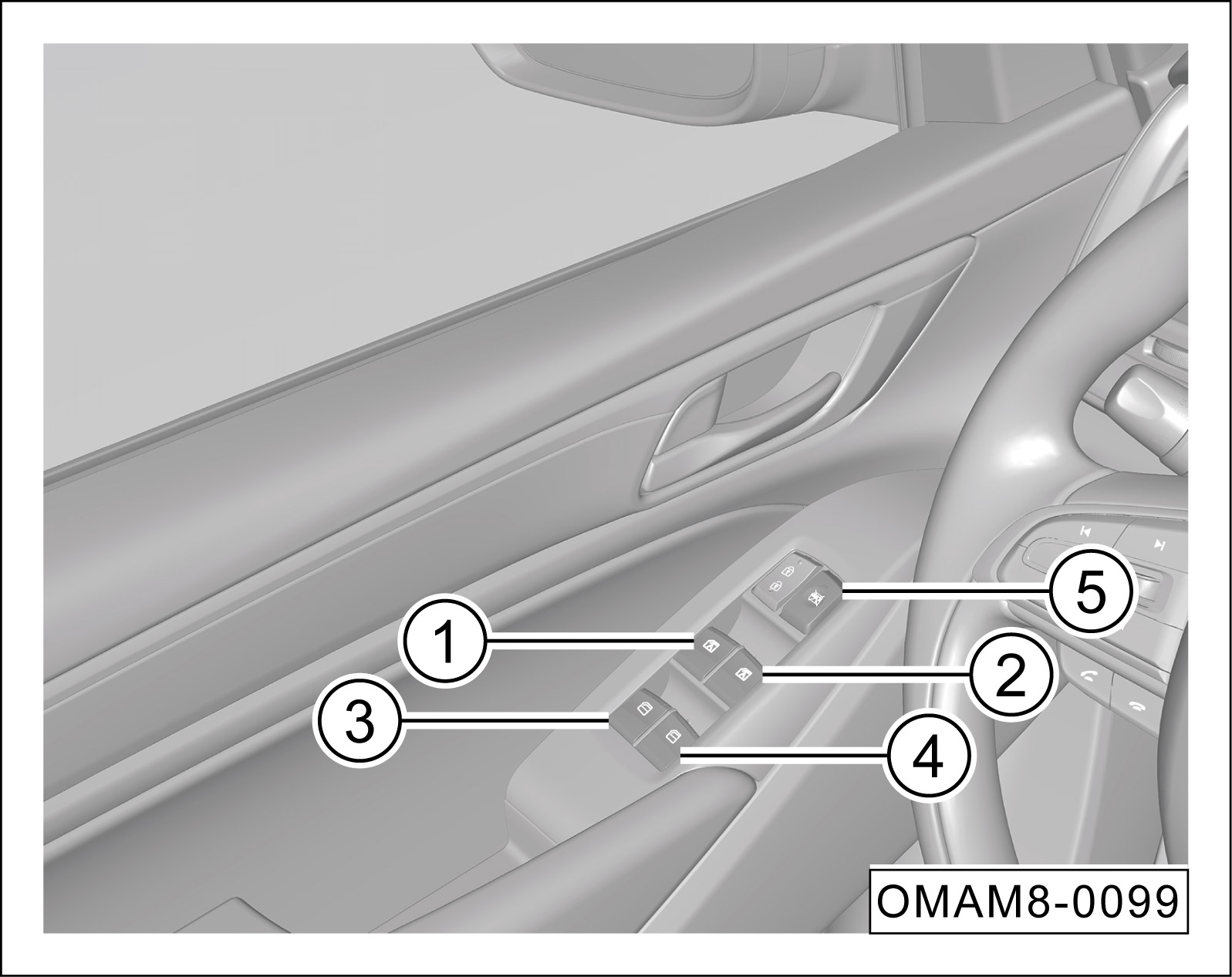 5
1
2
3
4
OMAM8-0099