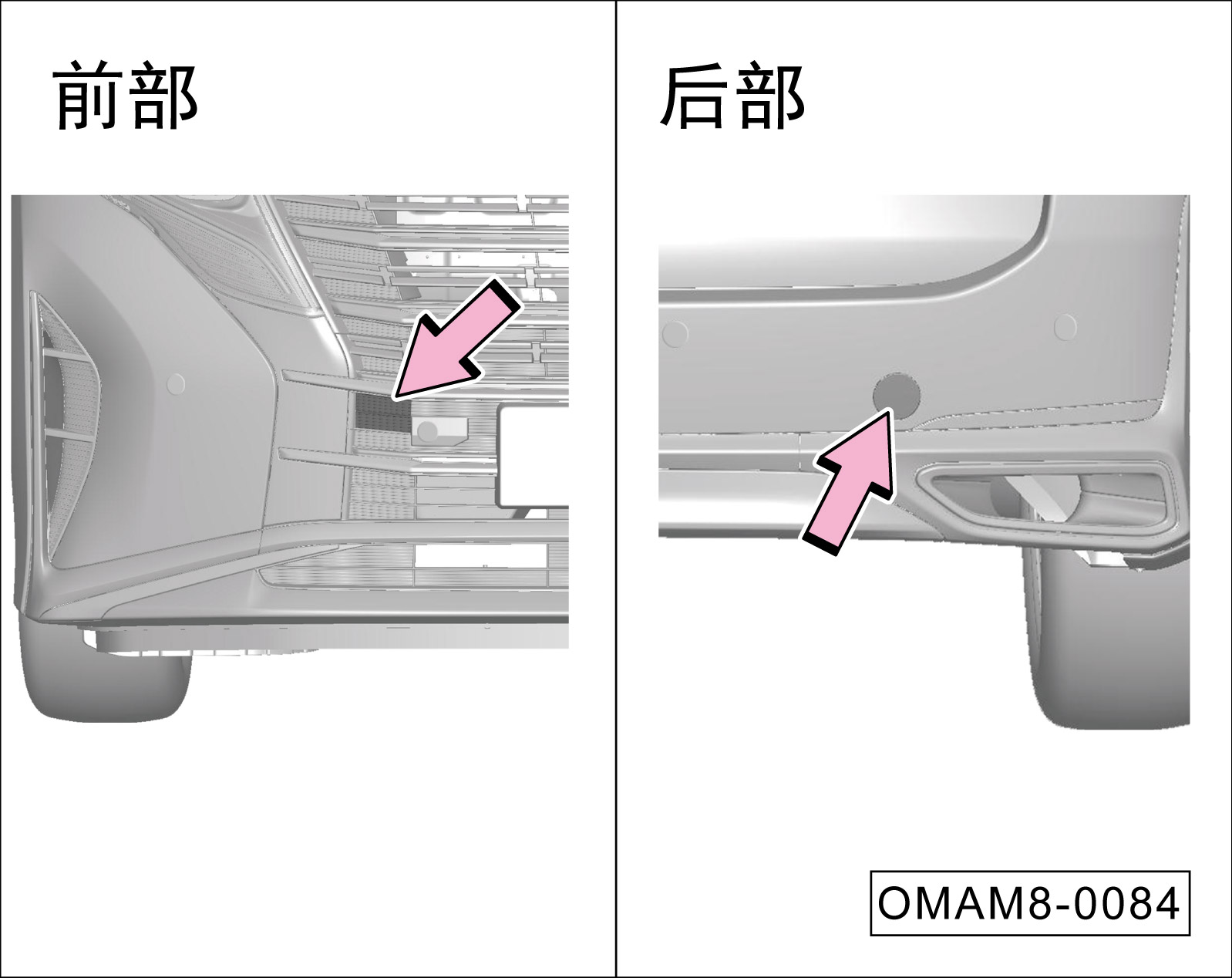 前部

后部

OMAM8-0084