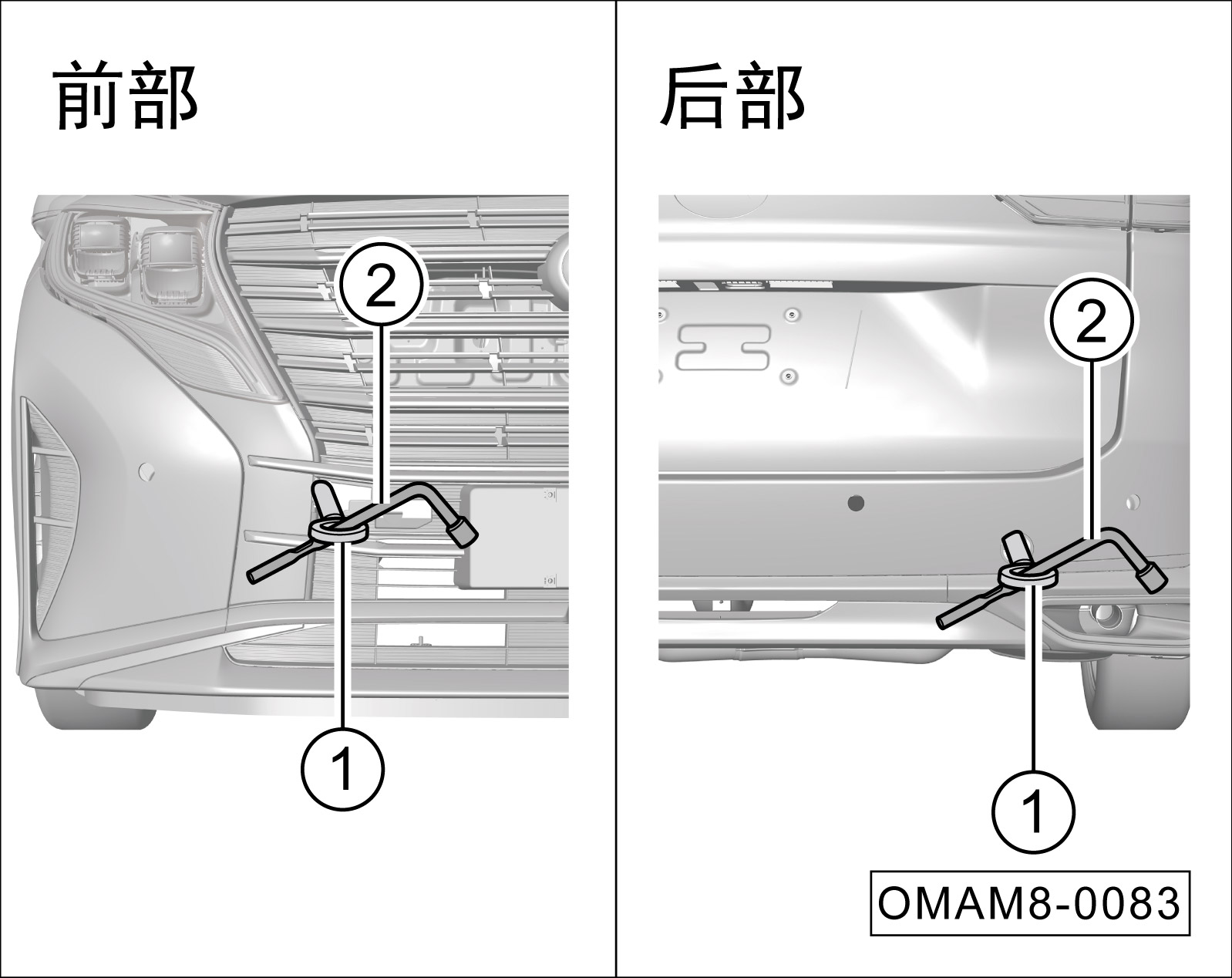 前部

2

1

后部

2

1

OMAM8-0083