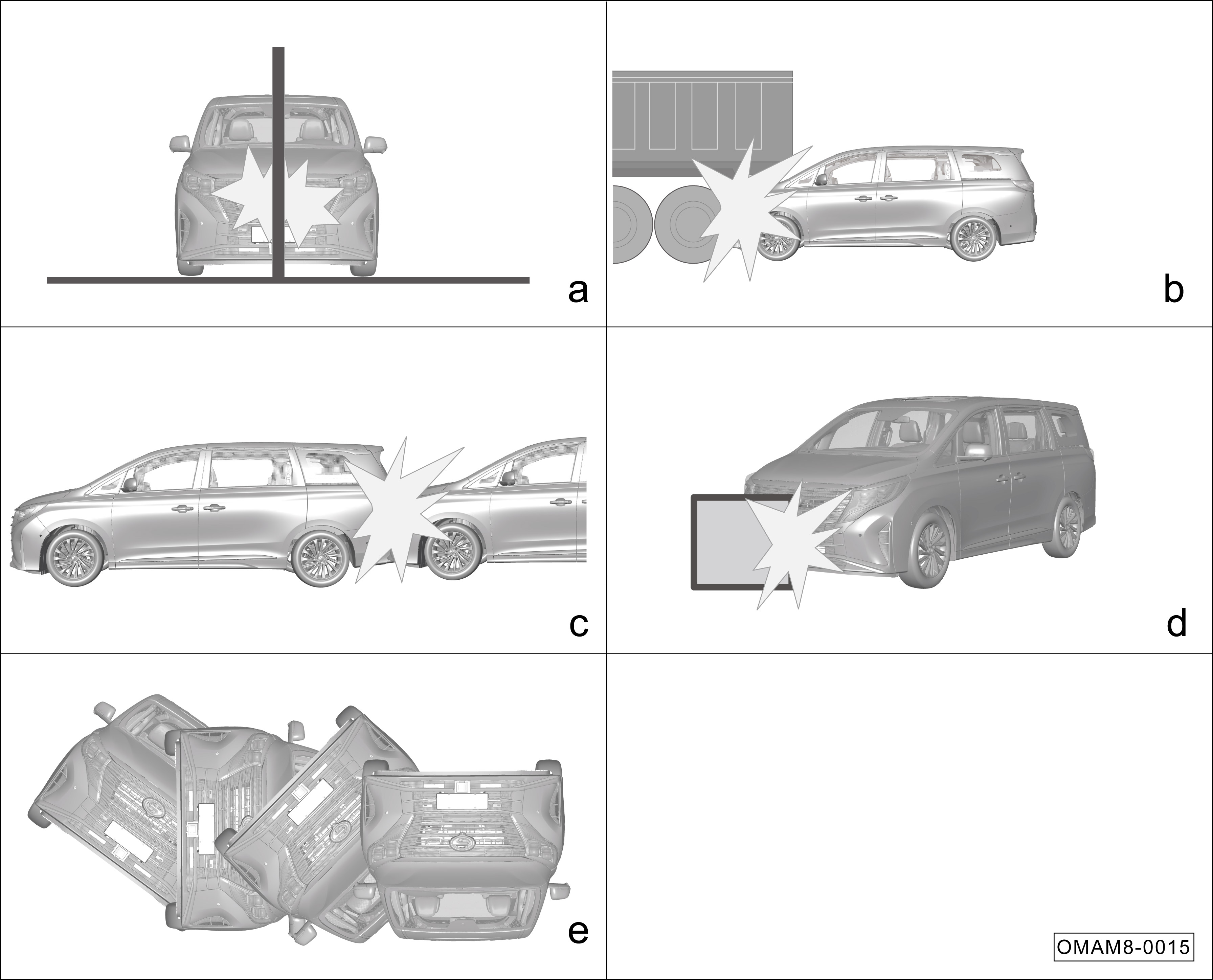 a

b

c

d

e

OMAM8-0015