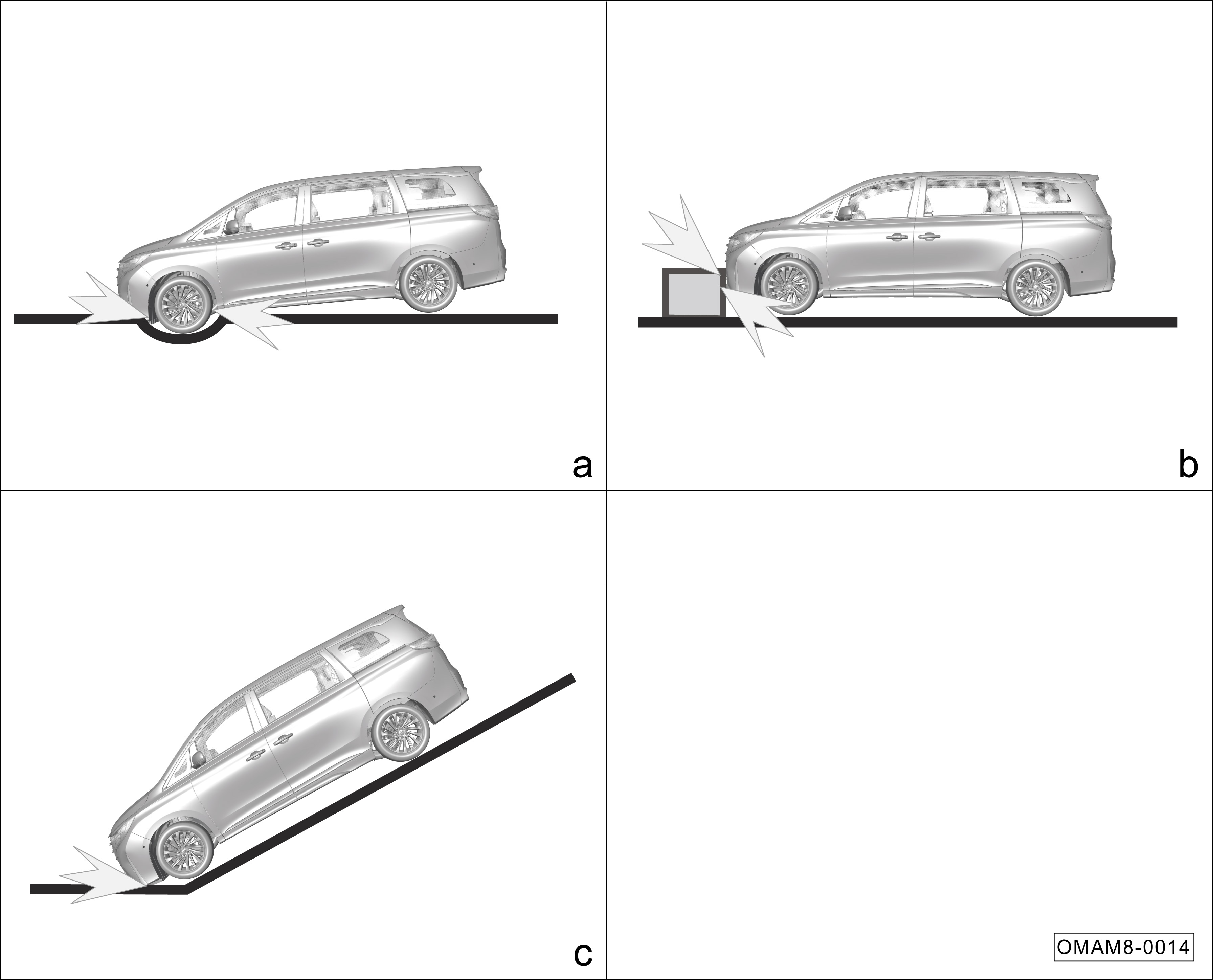 a

b

c

OMAM8-0014