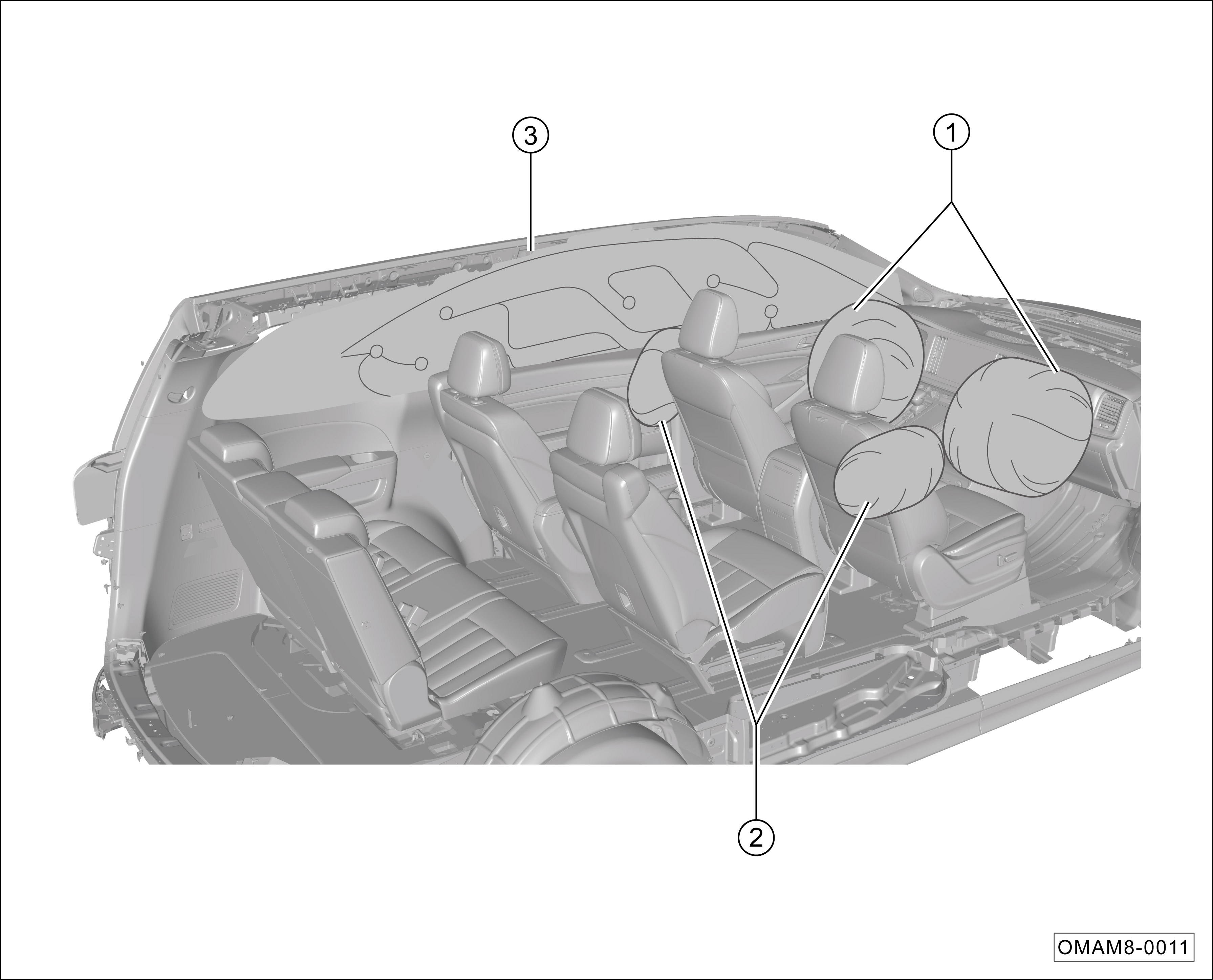 3

1

2

OMAM8-0011