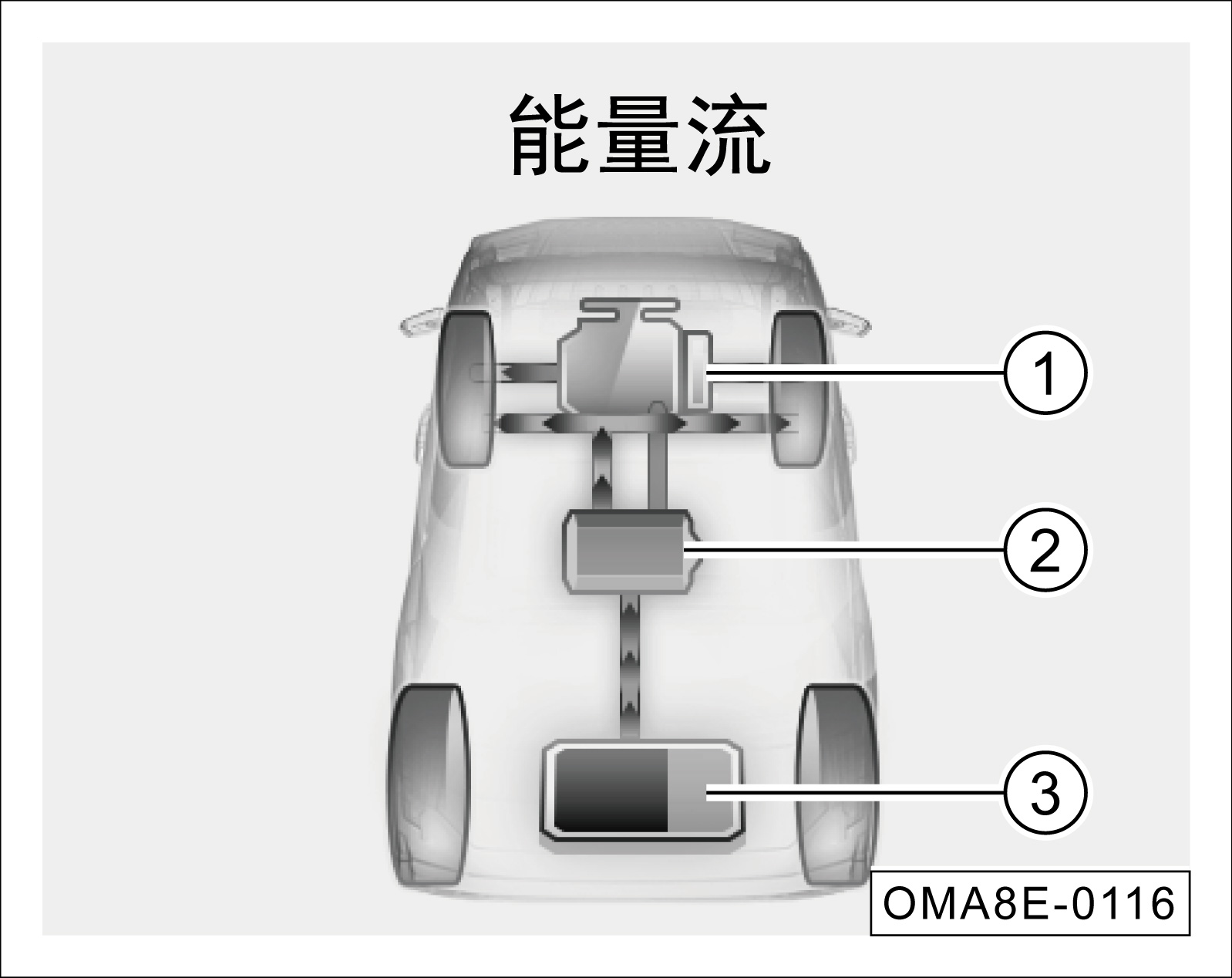 能量流

1

2

3

OMA8E-0116