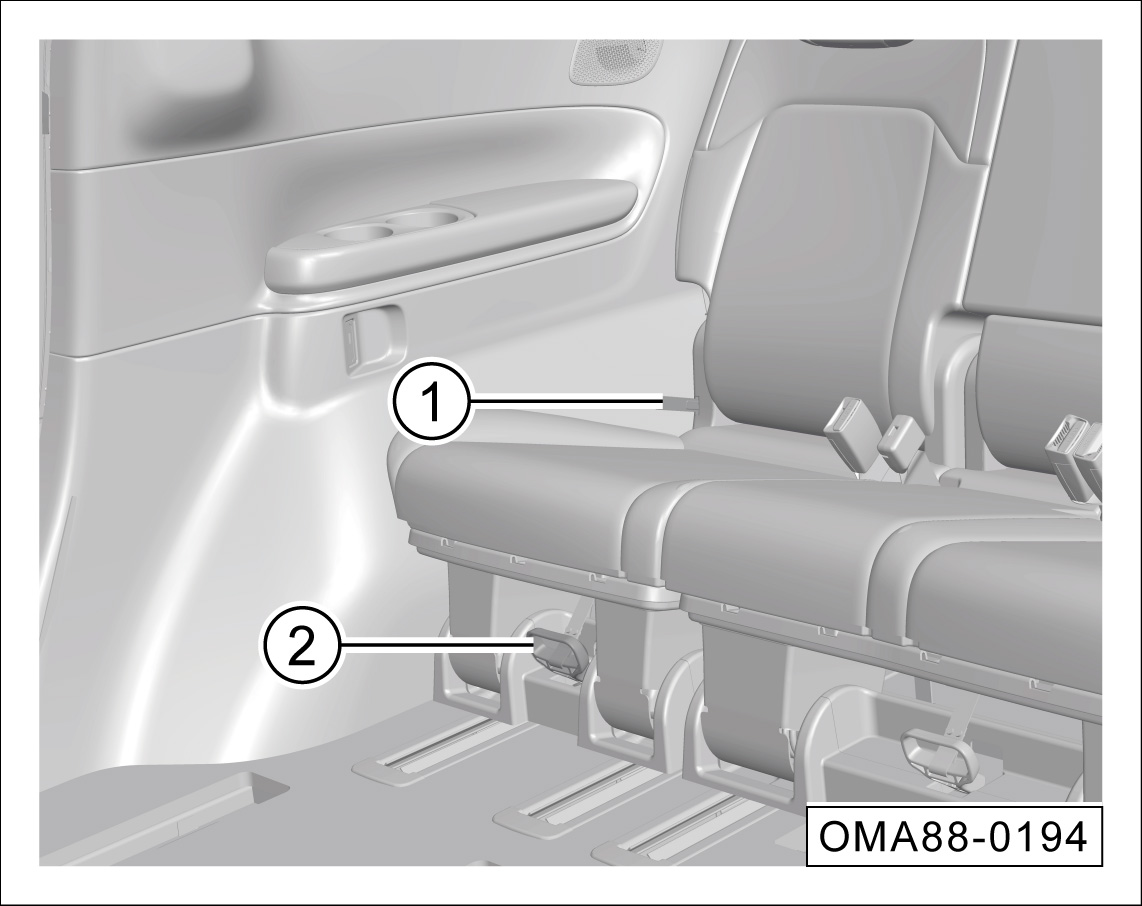 1
2
OMA88-0194