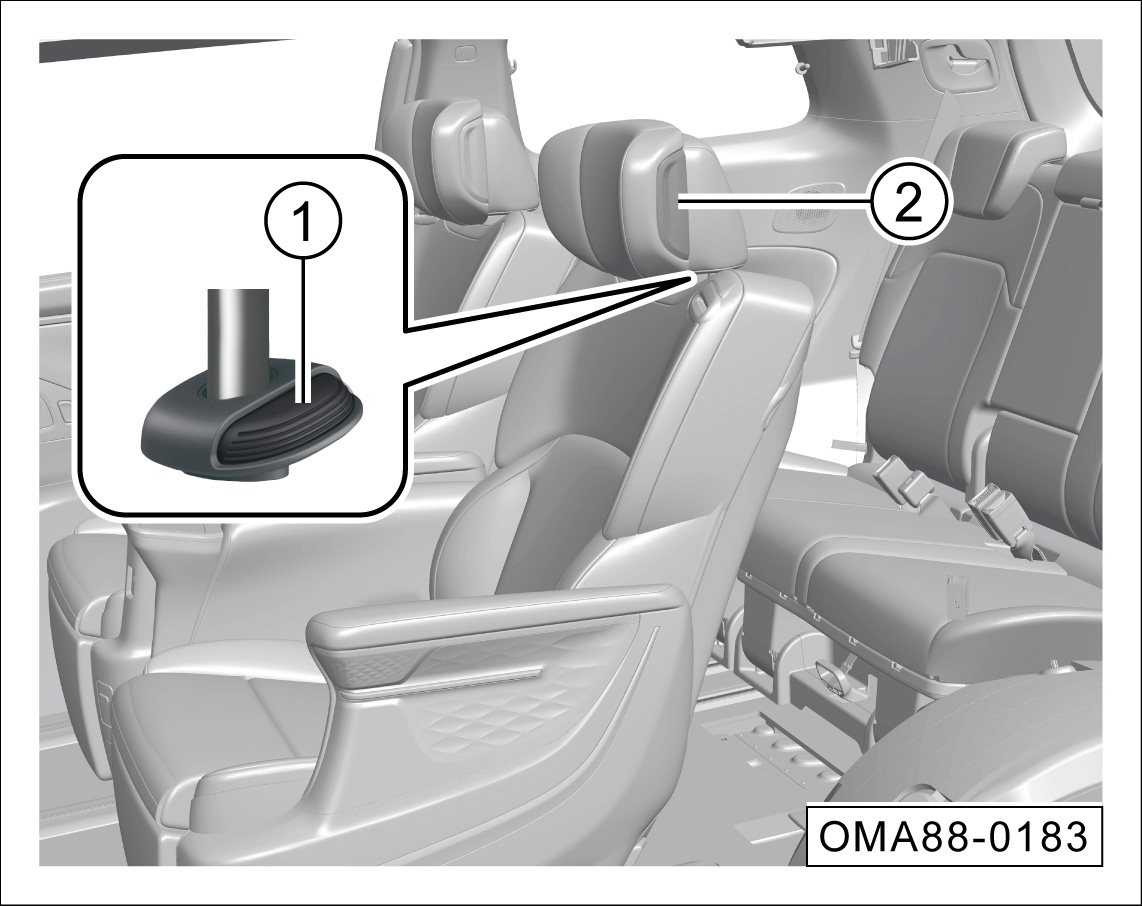 1

2

OMA88-0183