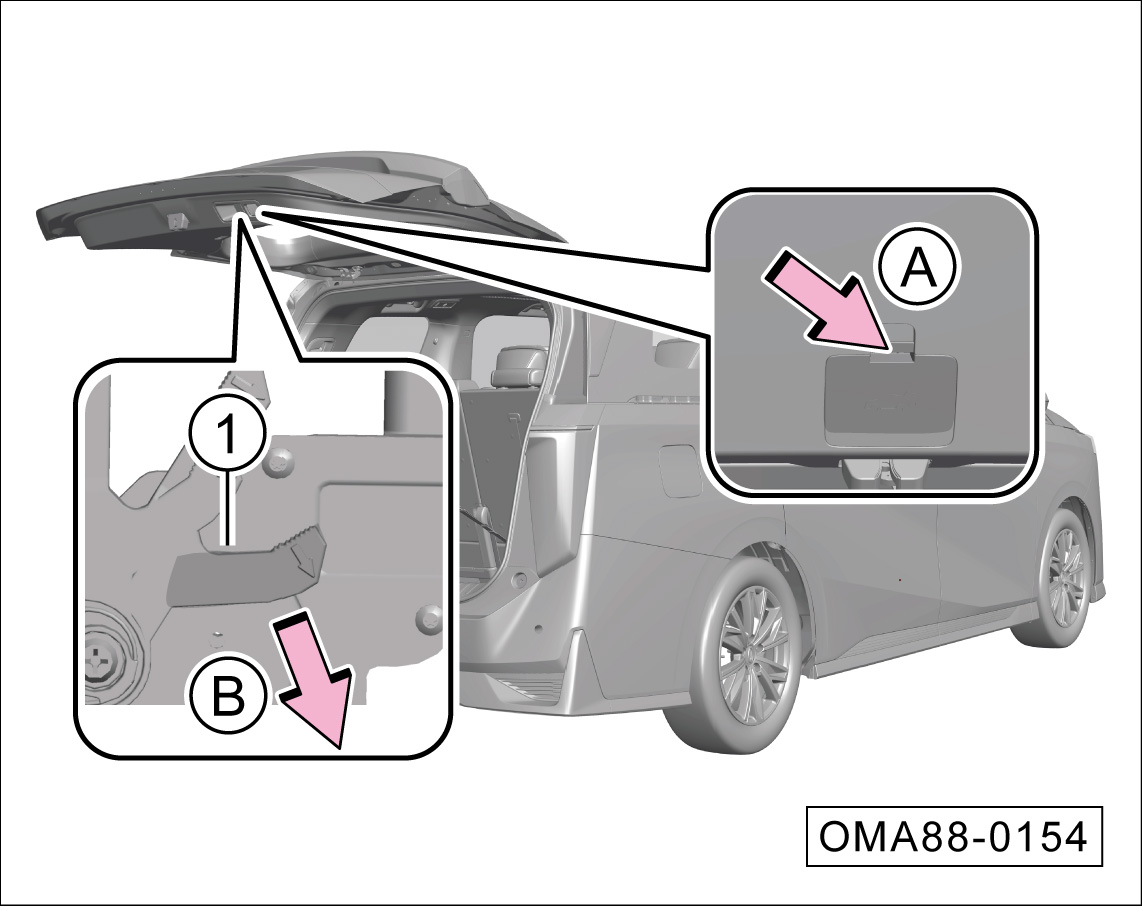 A

1

B

OMA88-0154