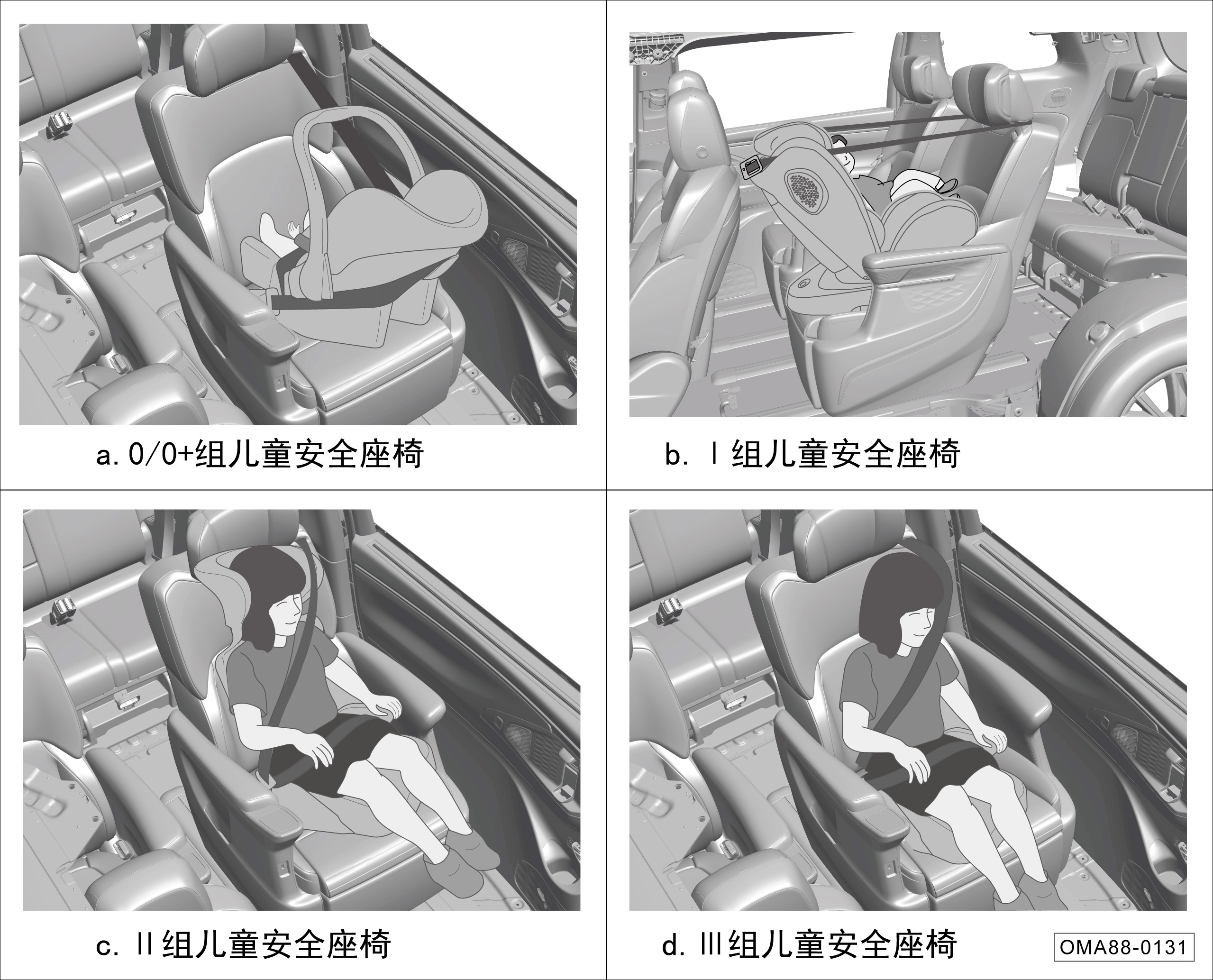 a. 0/0+组儿童安全座椅

b. Ⅰ组儿童安全座椅

c. Ⅱ组儿童安全座椅

d. Ⅲ组儿童安全座椅

OMA88-0131