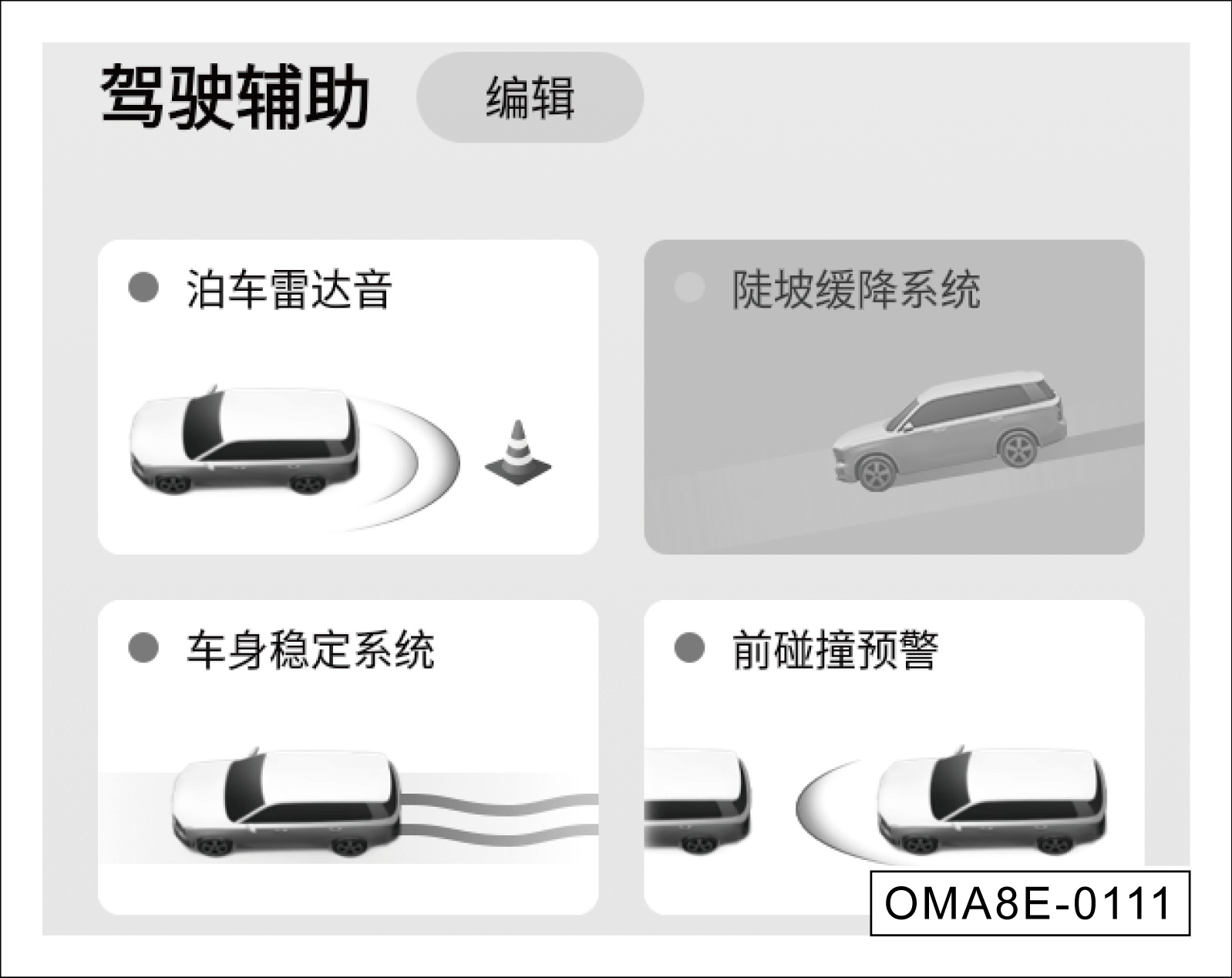 驾驶辅助

编辑

泊车雷达音

陡坡缓降系统

车身稳定系统

前碰撞预警

OMA8E-0111