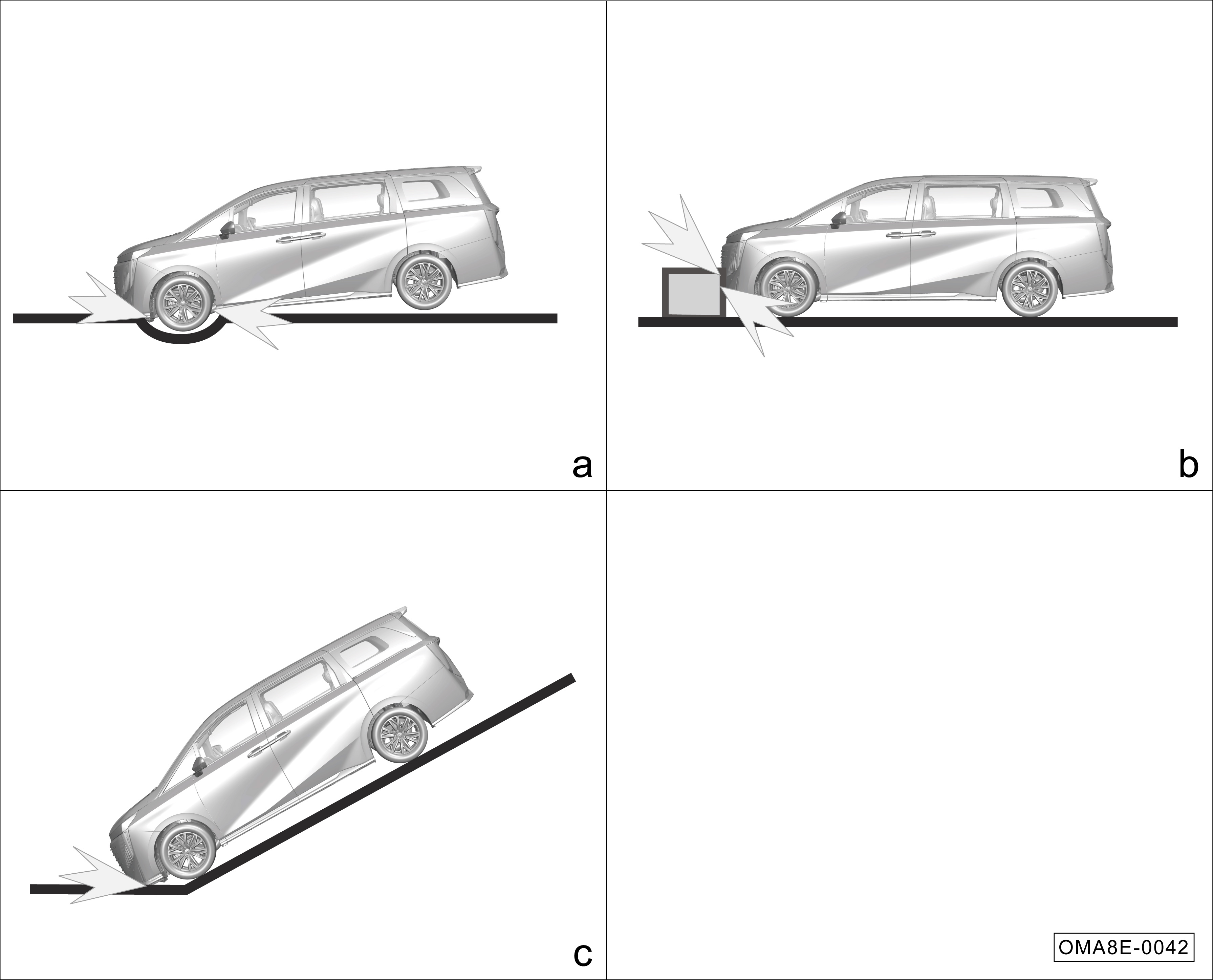 a

b

c

OMA8E-0042