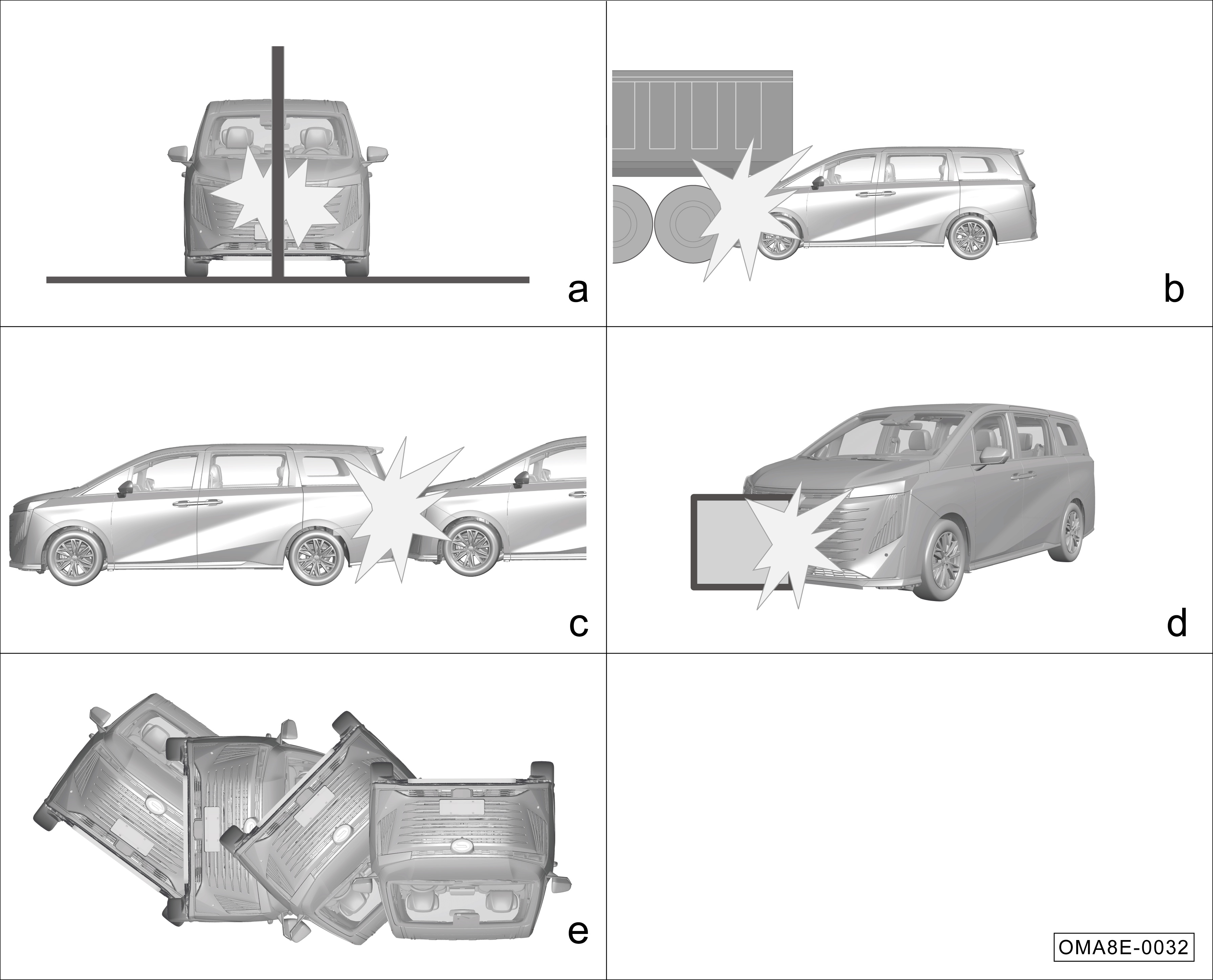 a

b

c

d

e

OMA8E-0032