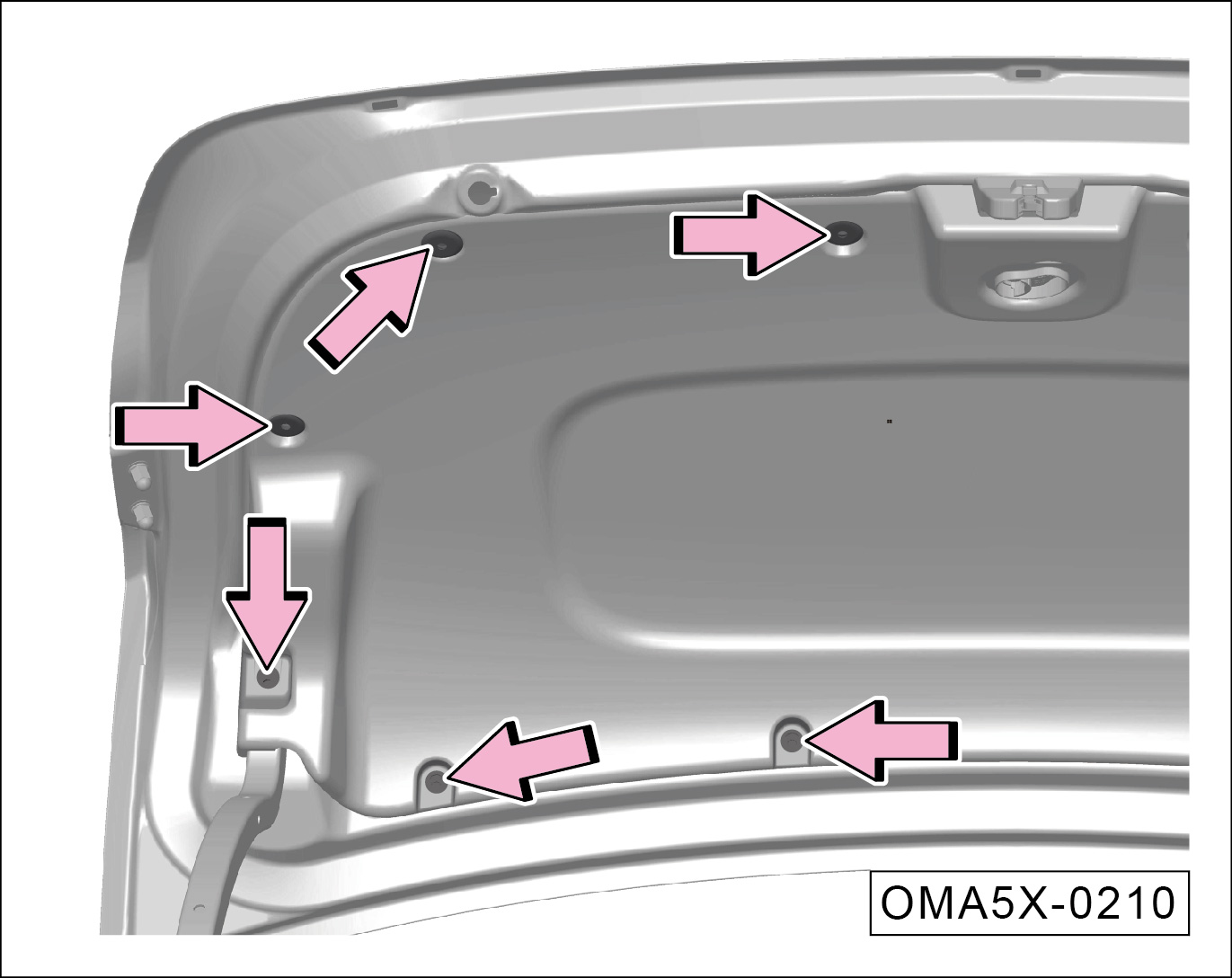 OMA5X-0210