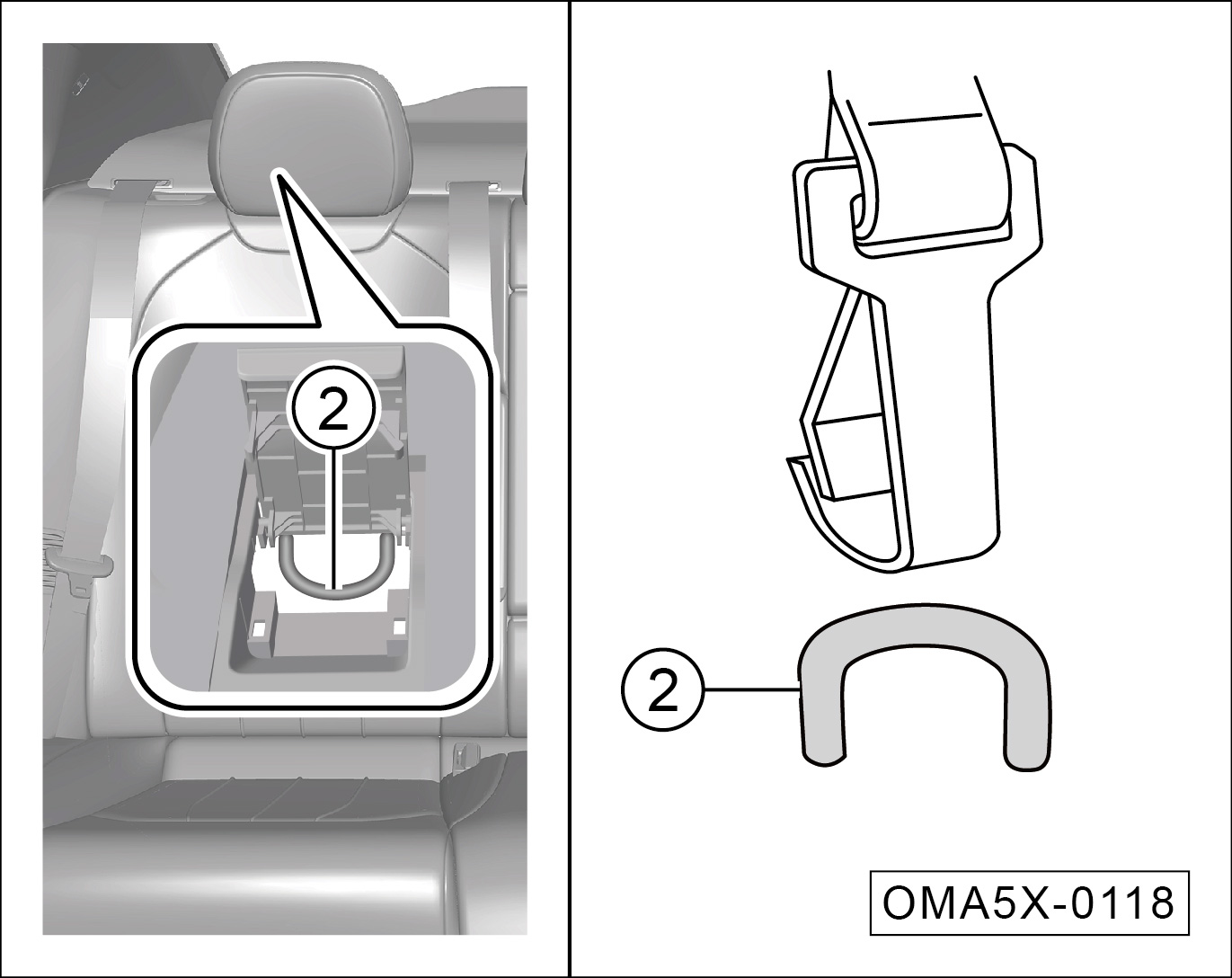 2

2

OMA5X-0118