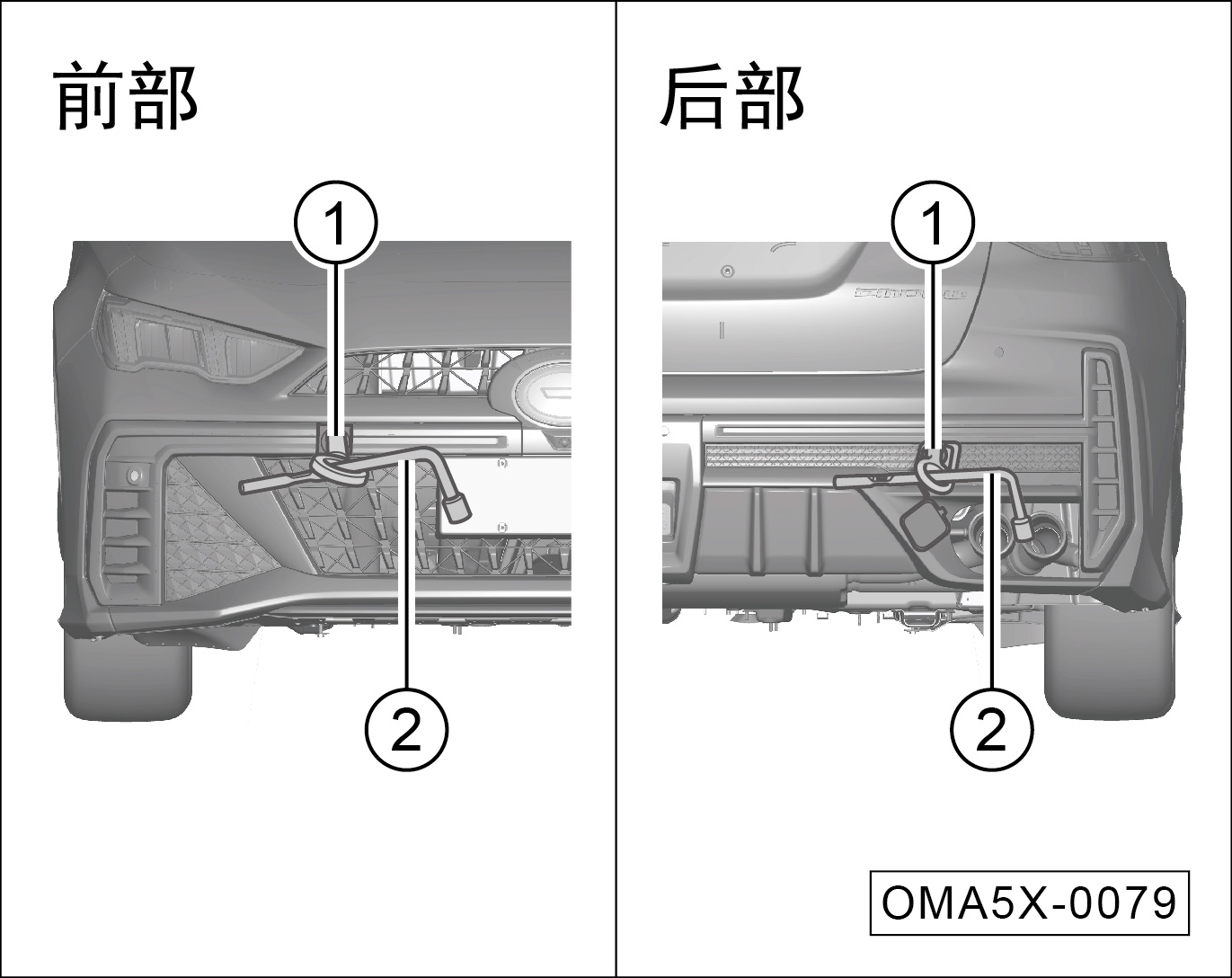 前部

1

2

后部

1

2

OMA5X-0079