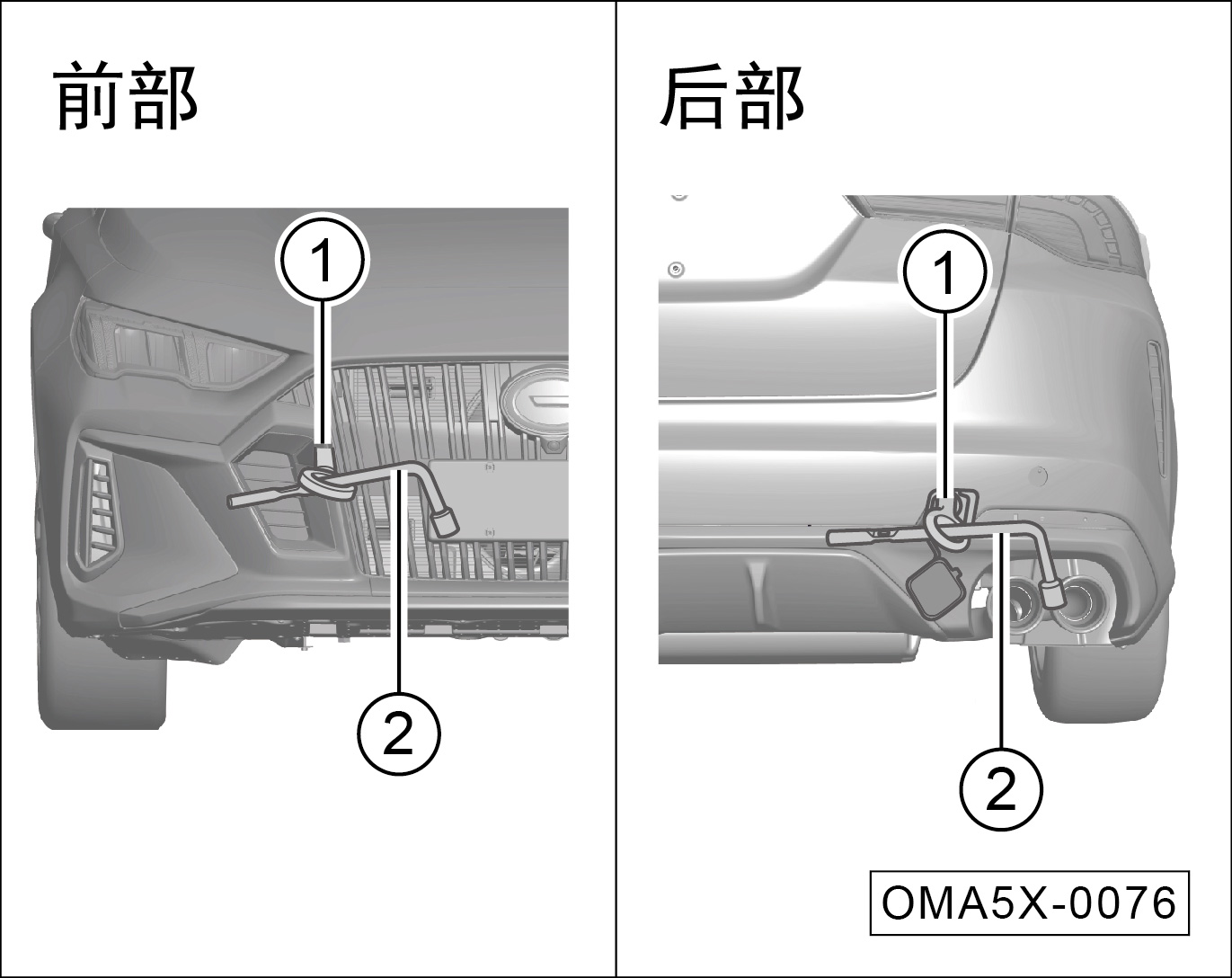 前部

1

2

后部

1

2

OMA5X-0076