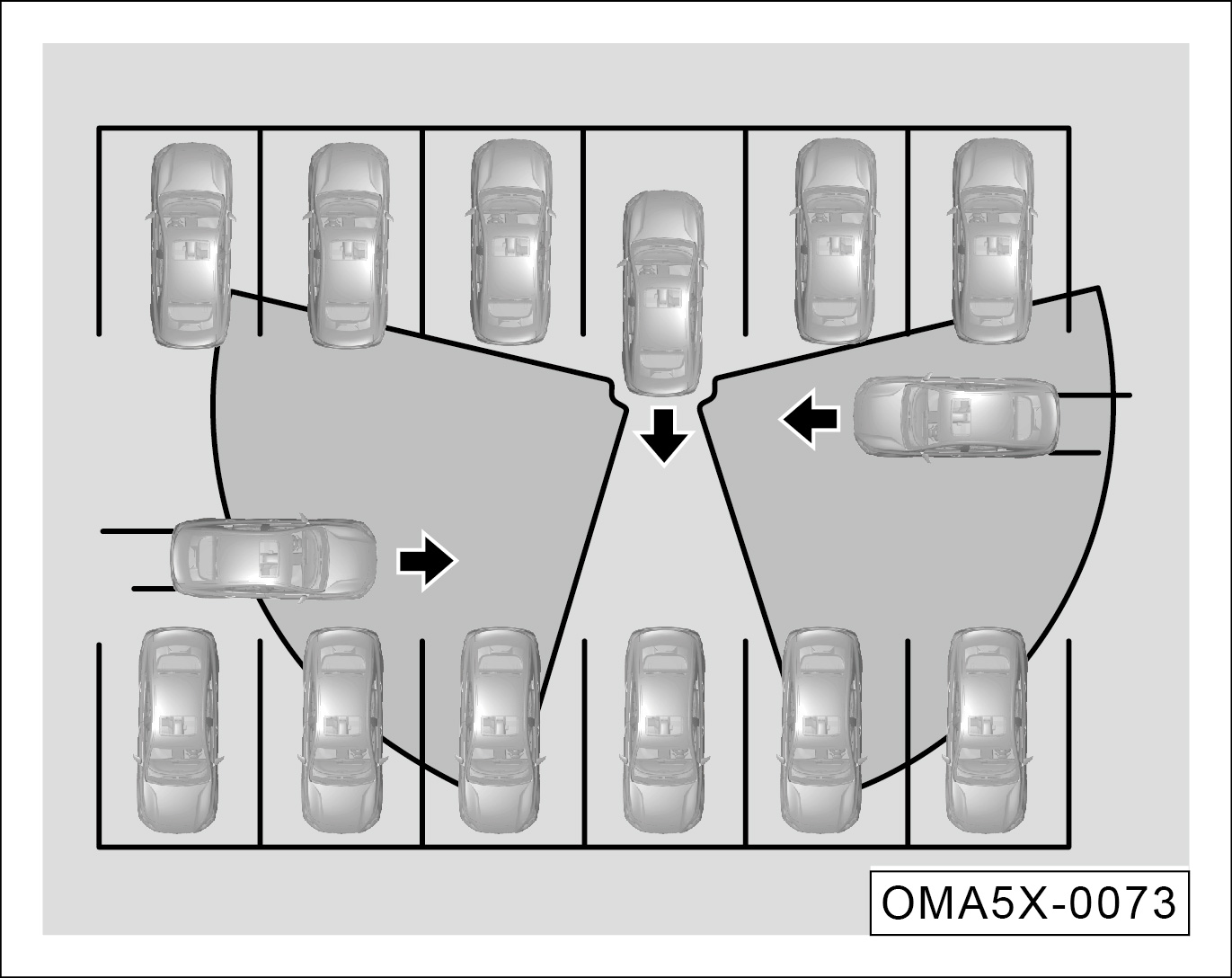 OMA5X-0073