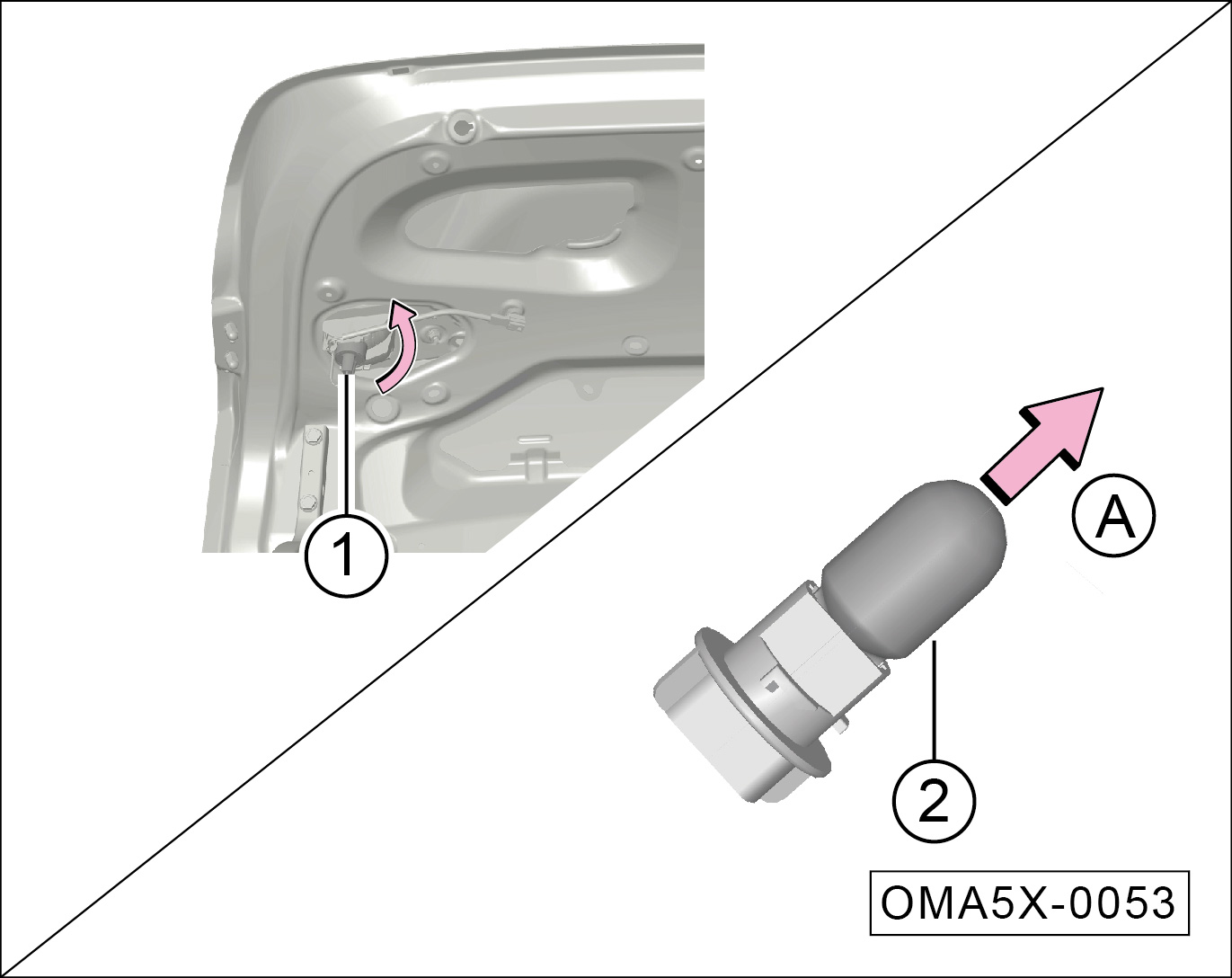 1

A

2

OMA5X-0053