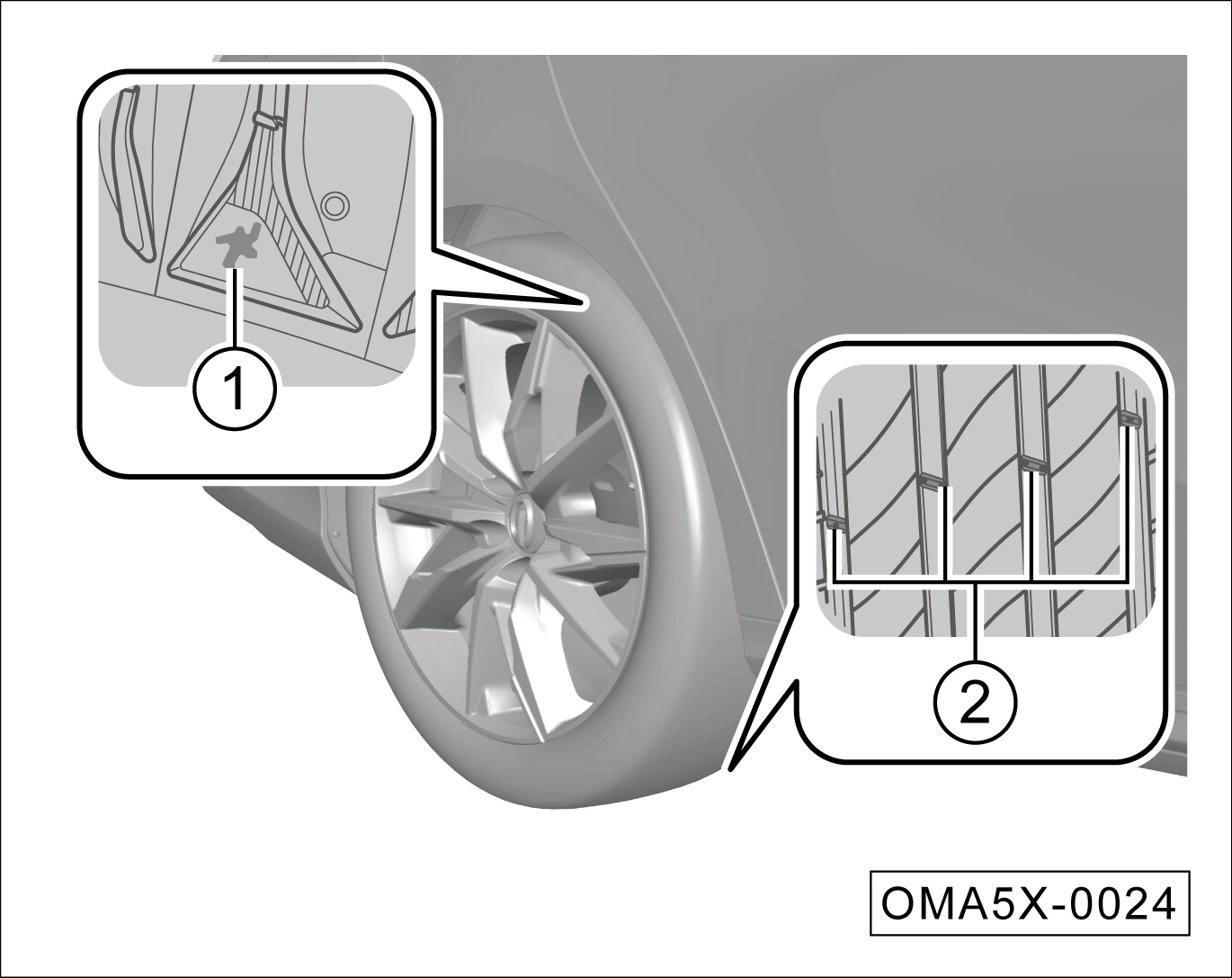 1

2

OMA5X-0024