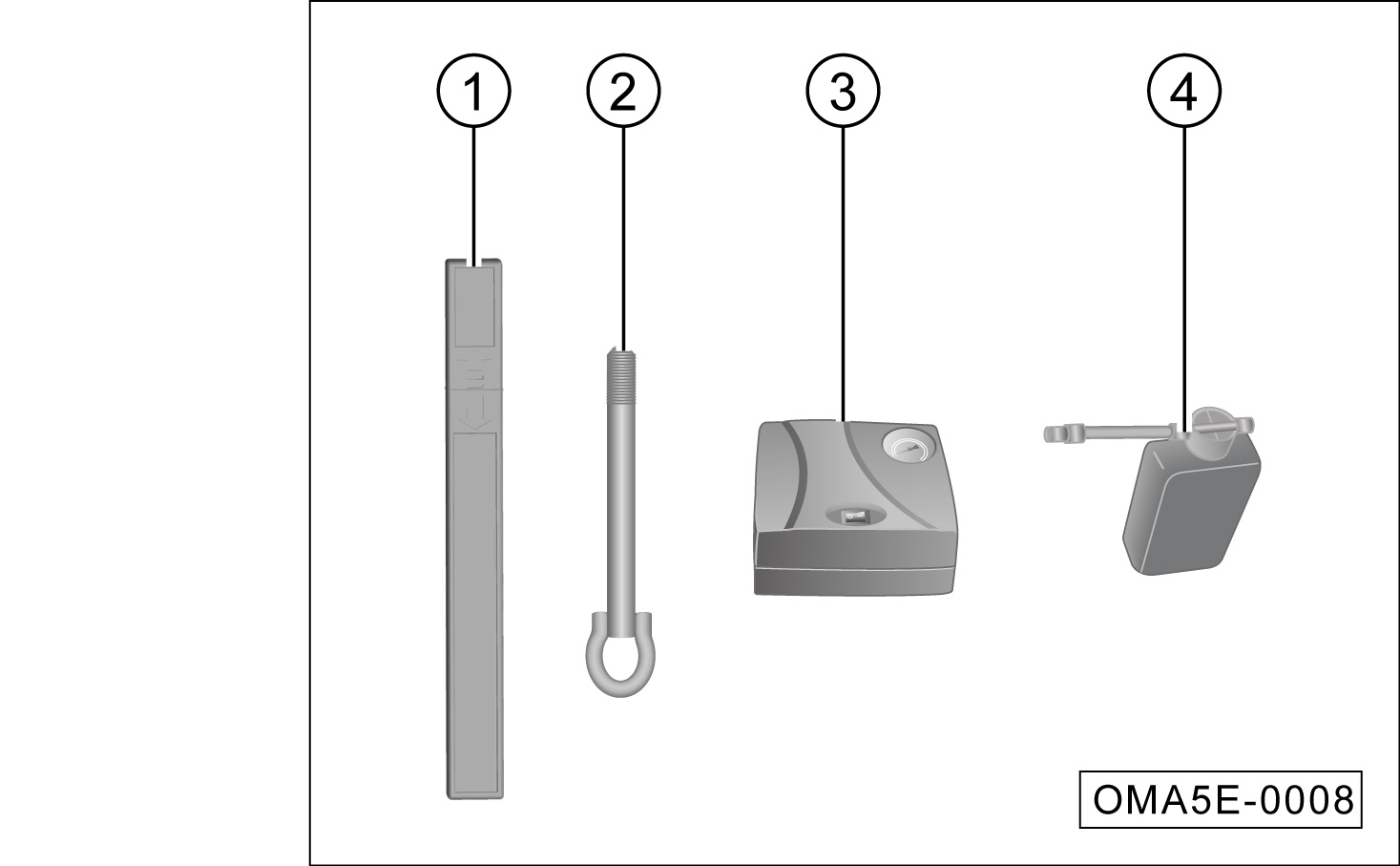 1
2
3
4
OMA5E-0008