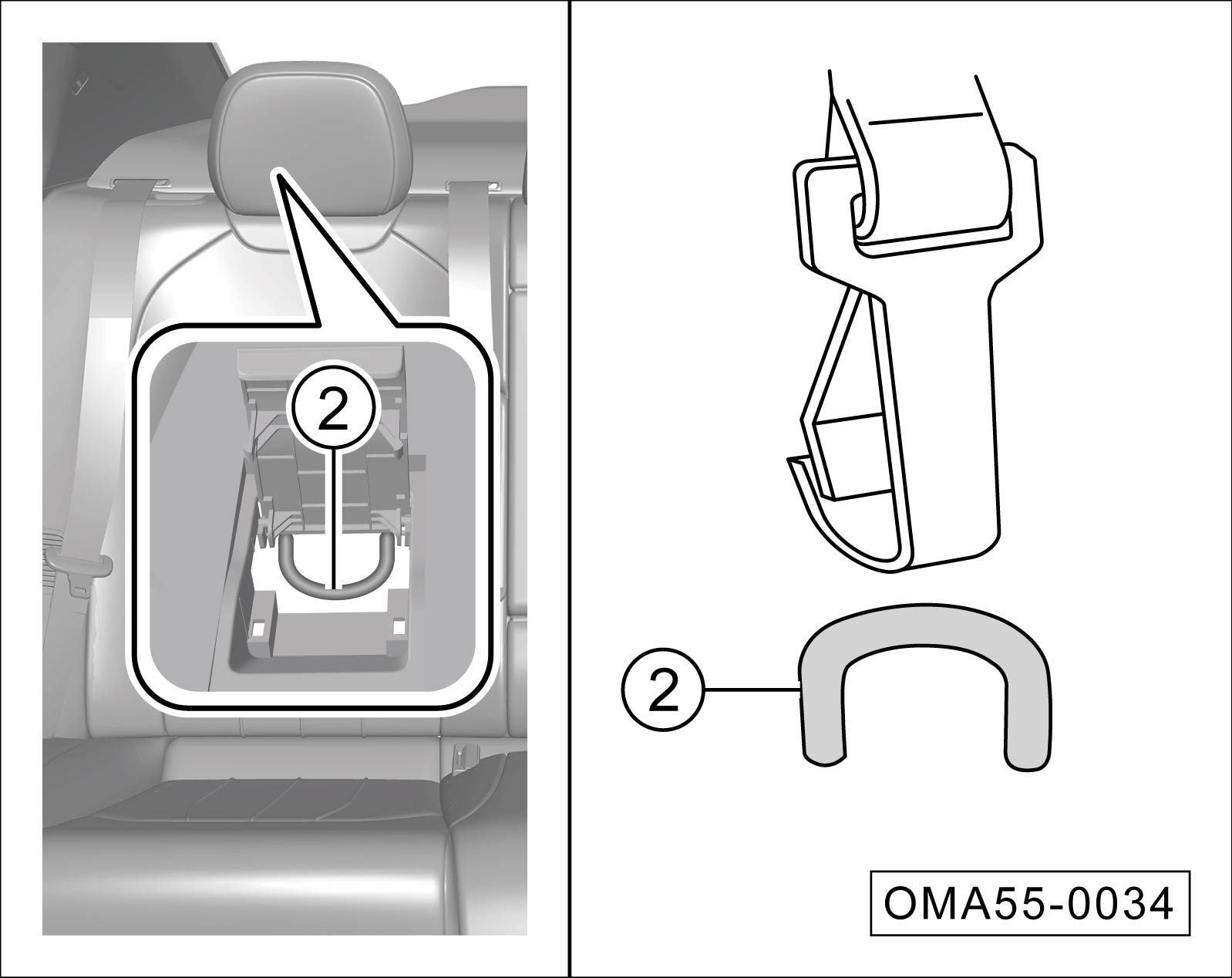 2

2

OMA55-0034