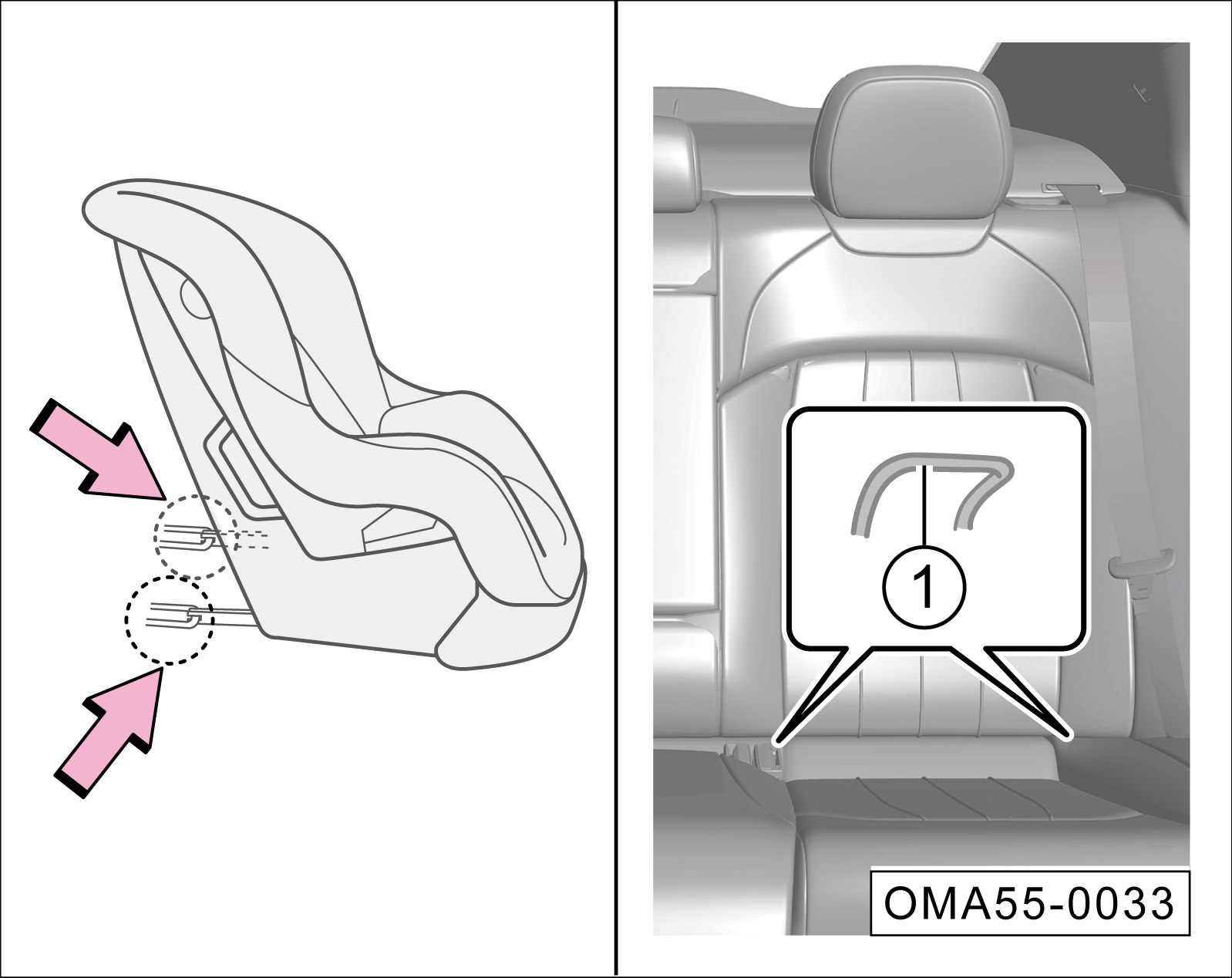 1

OMA55-0033