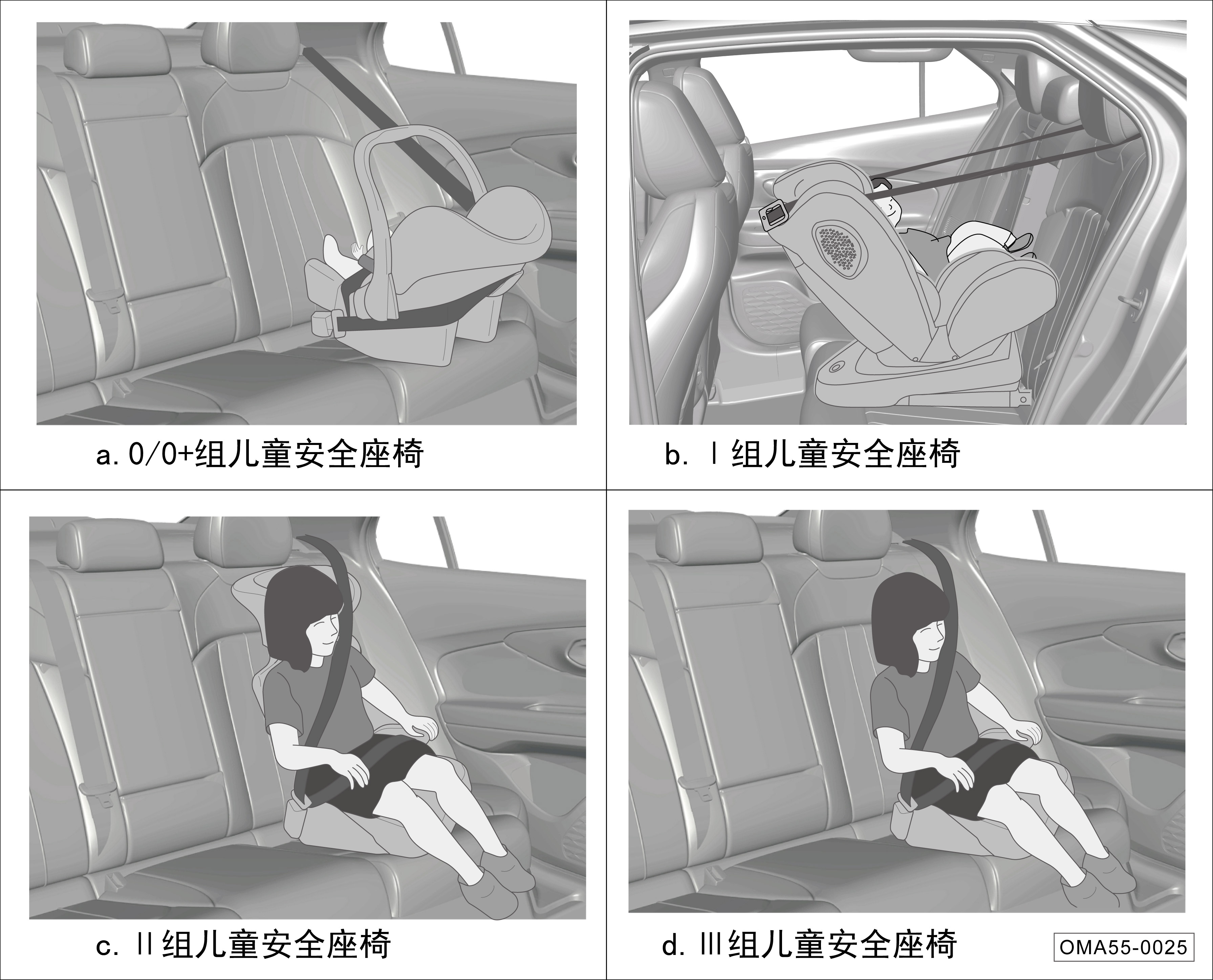 a. 0/0+组儿童安全座椅

b. Ⅰ组儿童安全座椅

c. Ⅱ组儿童安全座椅

d. Ⅲ组儿童安全座椅

OMA55-0025