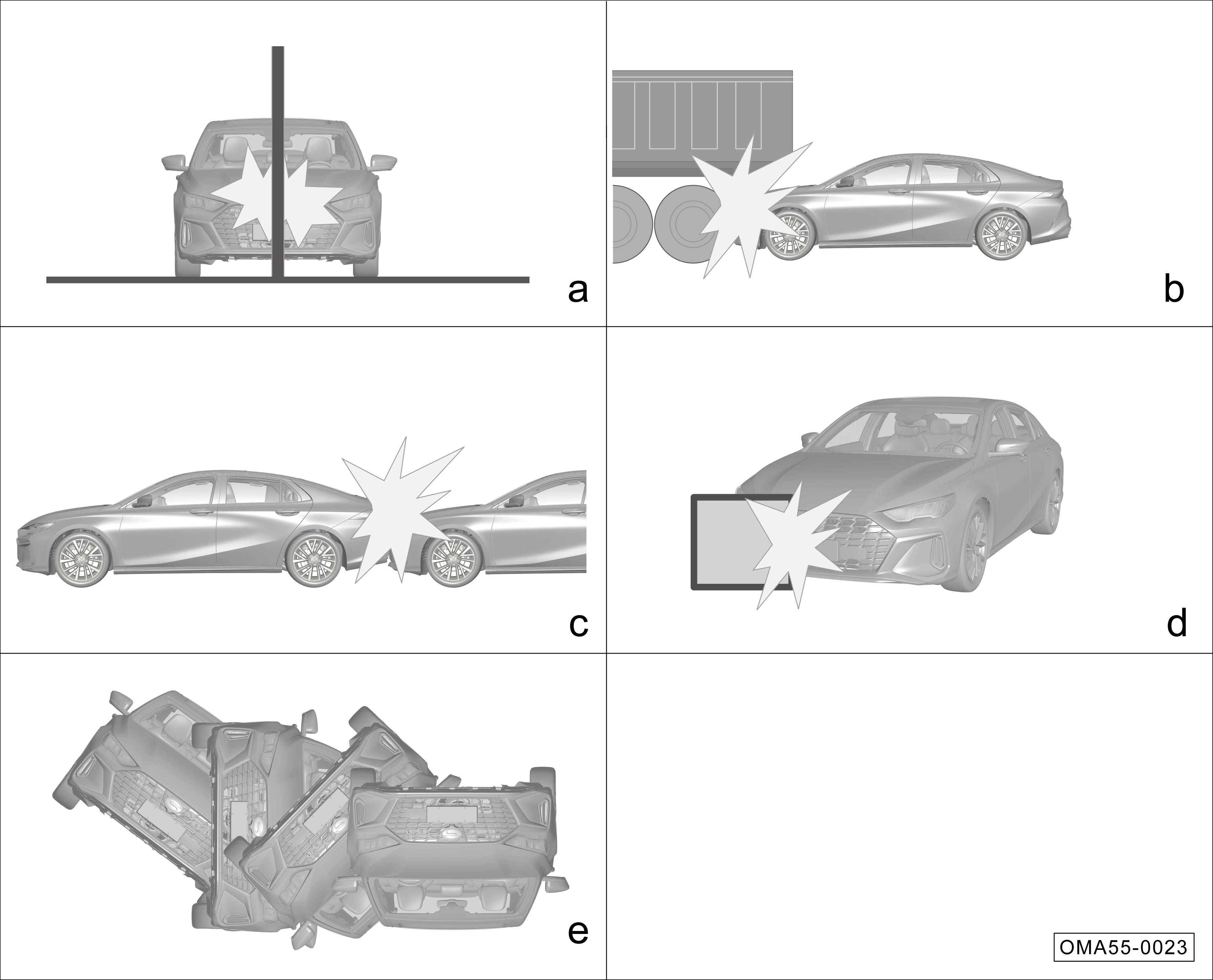 a

b

c

d

e

OMA55-0023