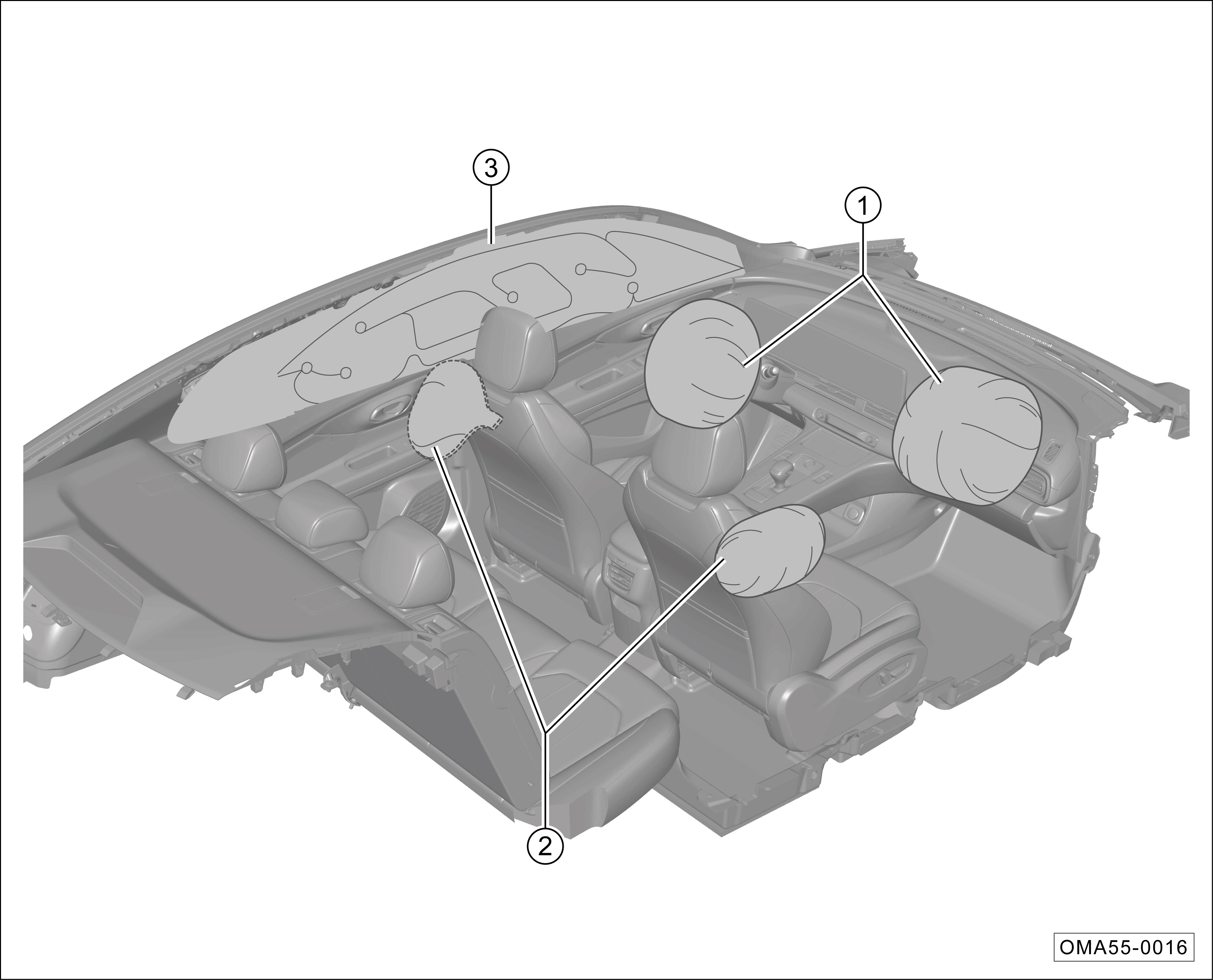 3
1
2
OMA55-0016