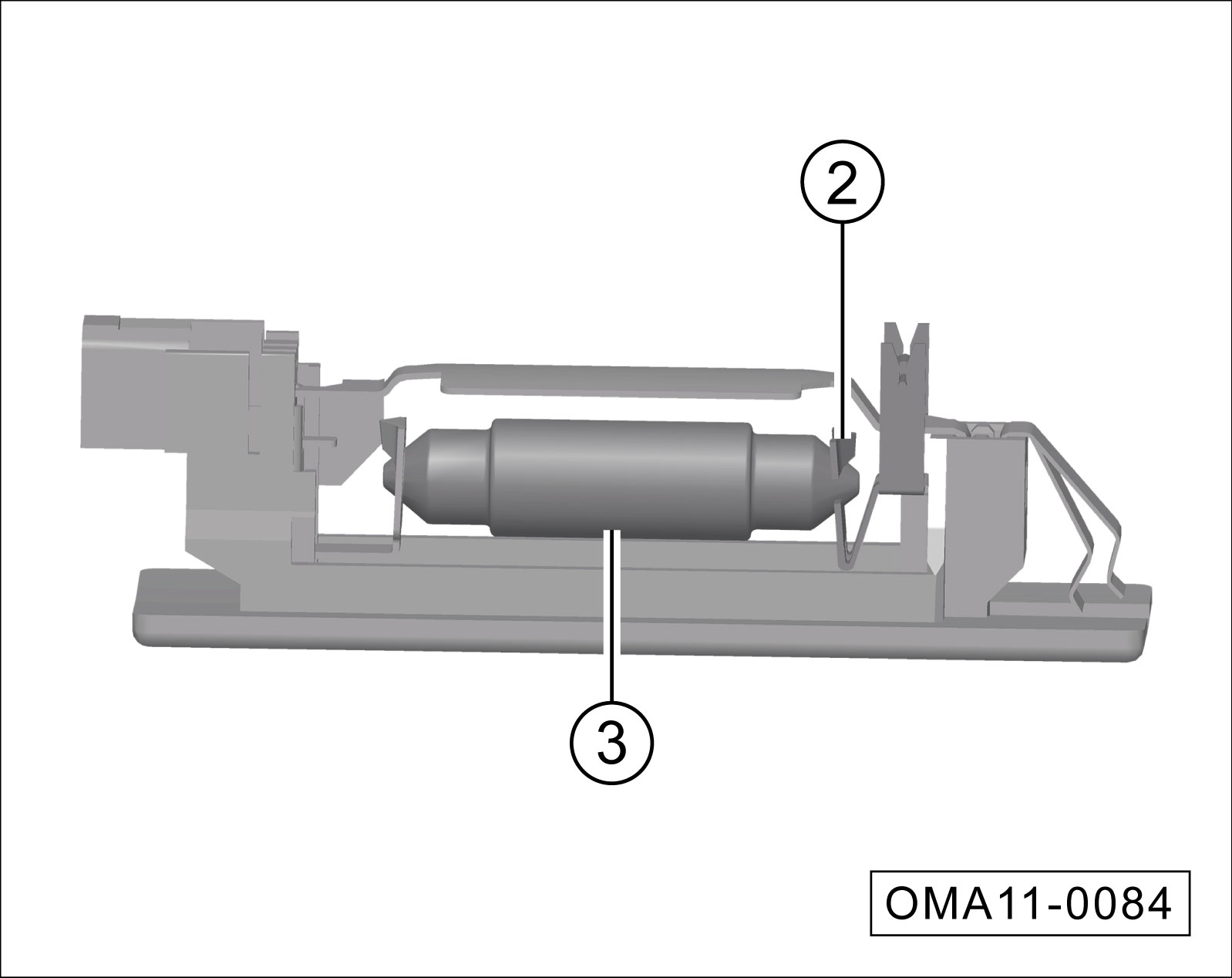 2

3

OMA11-0084